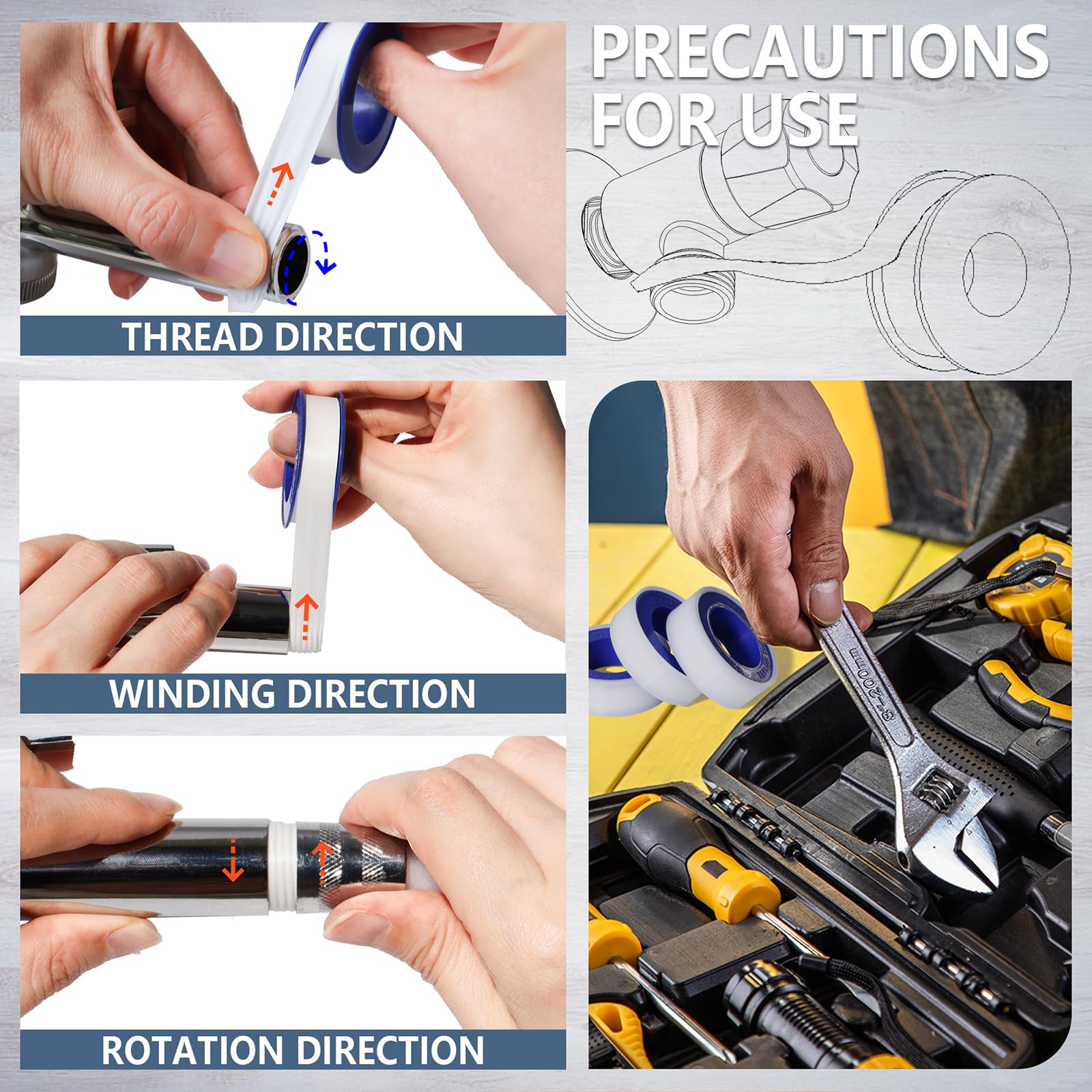 PRECAUTIONS FOR USE

THREAD DIRECTION

WINDING DIRECTION

ROTATION DIRECTION

S-200mm