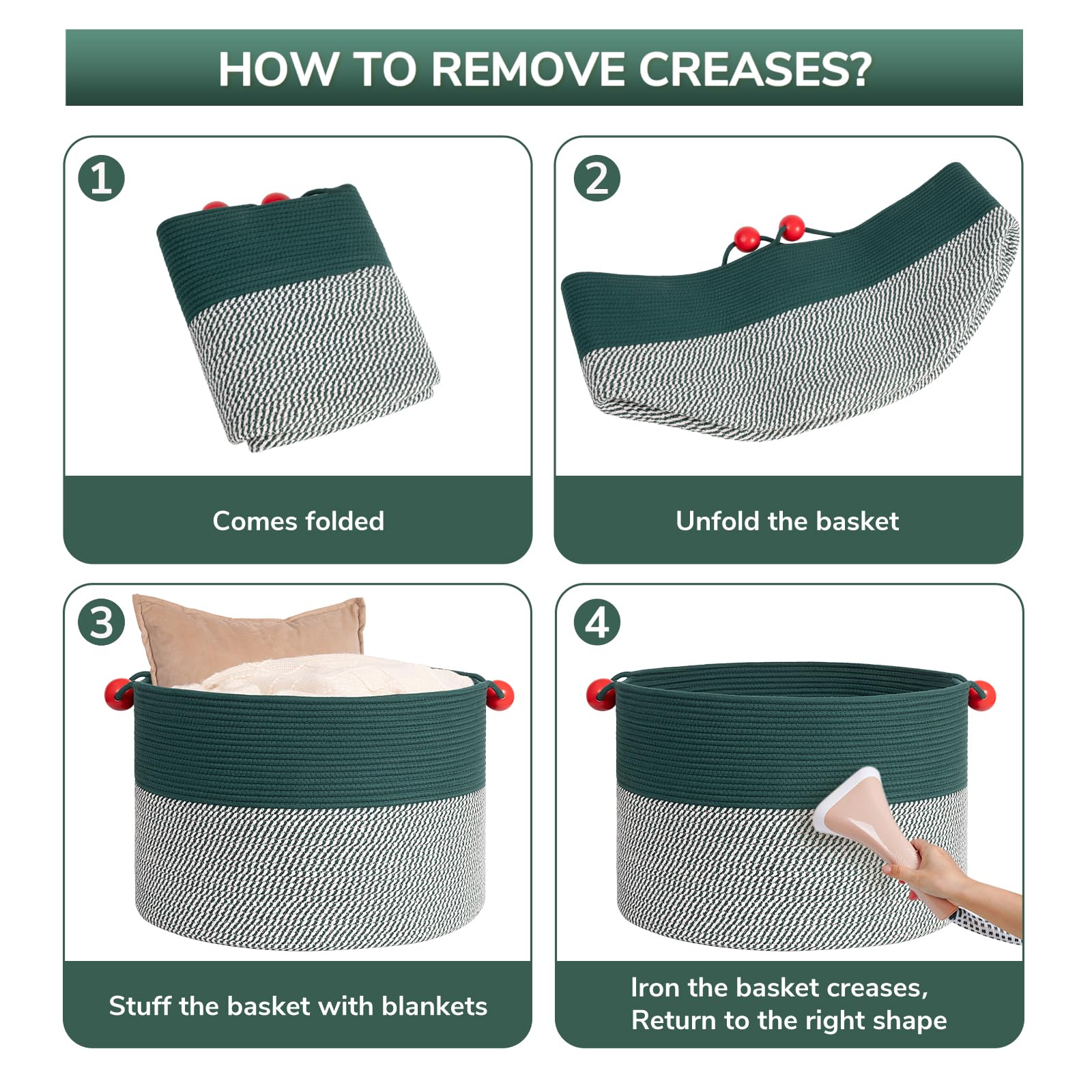 HOW TO REMOVE CREASES?

1

Comes folded

2

Unfold the basket

3

Stuff the basket with blankets

4

Iron the basket creases, Return to the right shape