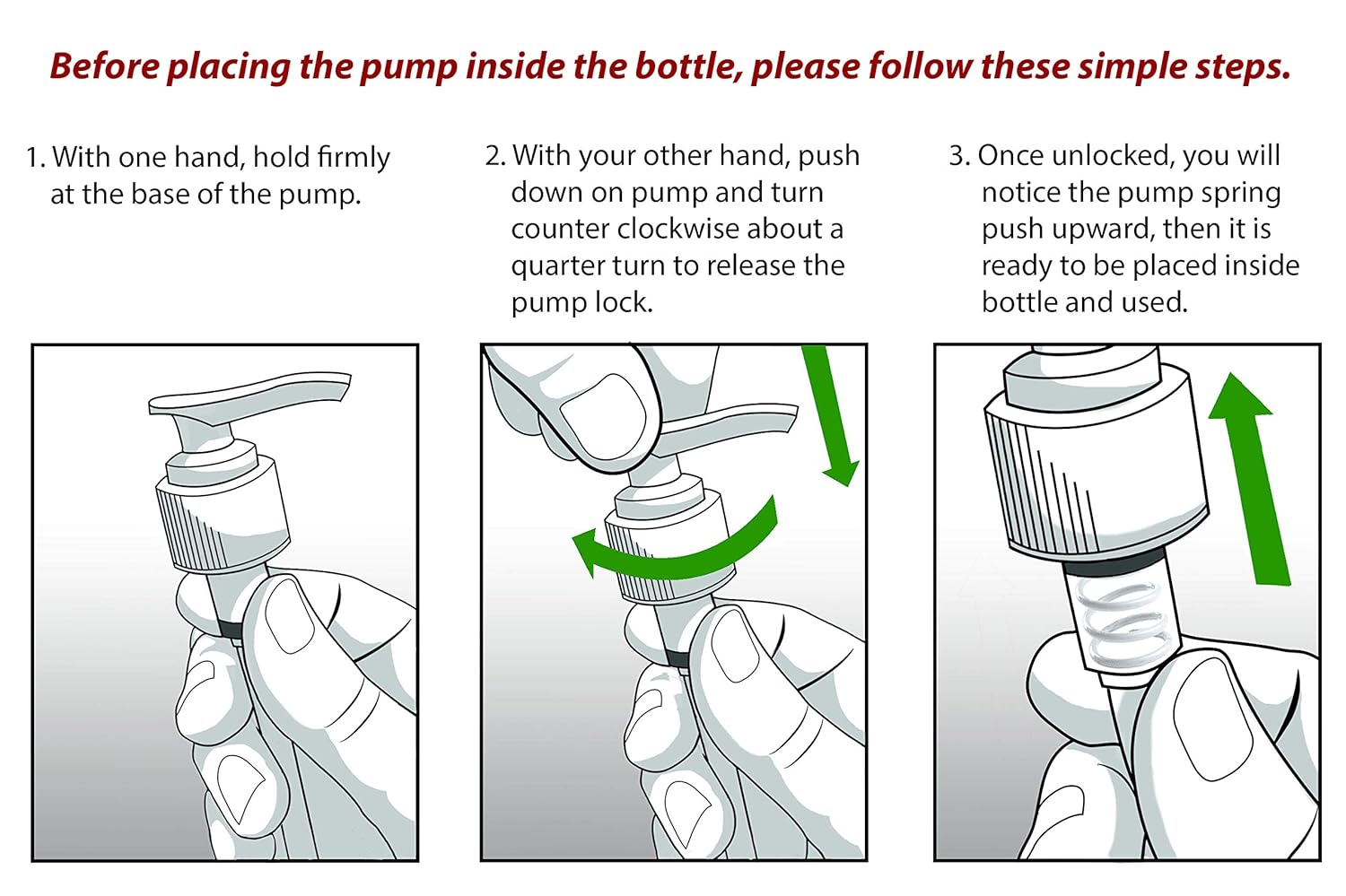 Before placing the pump inside the bottle, please follow these simple steps.

1. With one hand, hold firmly at the base of the pump.

2. With your other hand, push down on pump and turn counter clockwise about a quarter turn to release the pump lock.

3. Once unlocked, you will notice the pump spring push upward, then it is ready to be placed inside bottle and used.