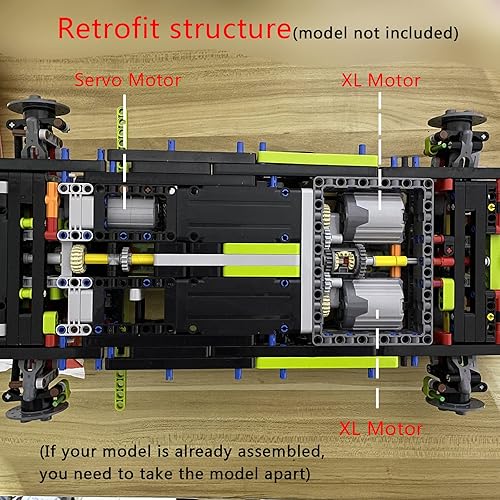 Retrofit structure(model not included)

Servo Motor

XL Motor

XL Motor

(If your model is already assembled, you need to take the model apart)