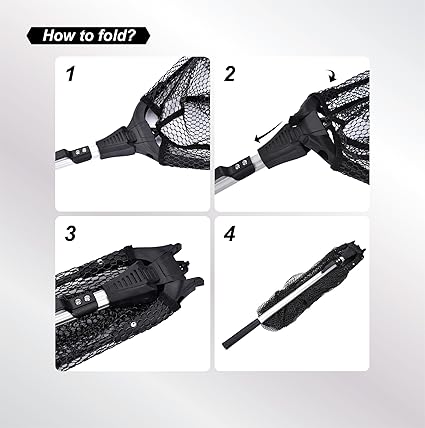 How to fold?

1

2

3

4