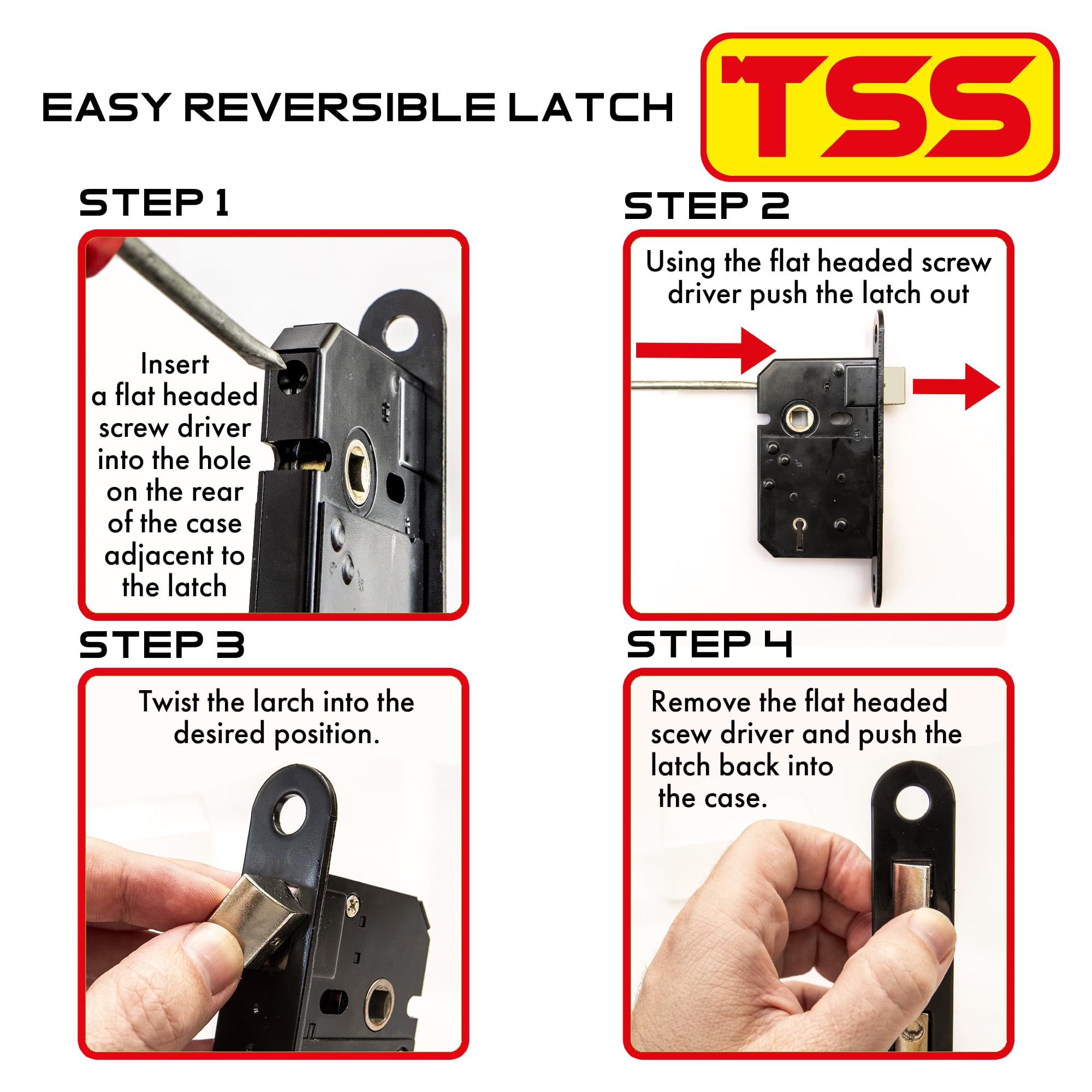 EASY REVERSIBLE LATCH

TSS

STEP 1

Insert a flat headed screw driver into the hole on the rear of the case adjacent to the latch

STEP 2

Using the flat headed screw driver push the latch out

STEP 3

Twist the larch into the desired position.

STEP 4

Remove the flat headed scew driver and push the latch back into the case.