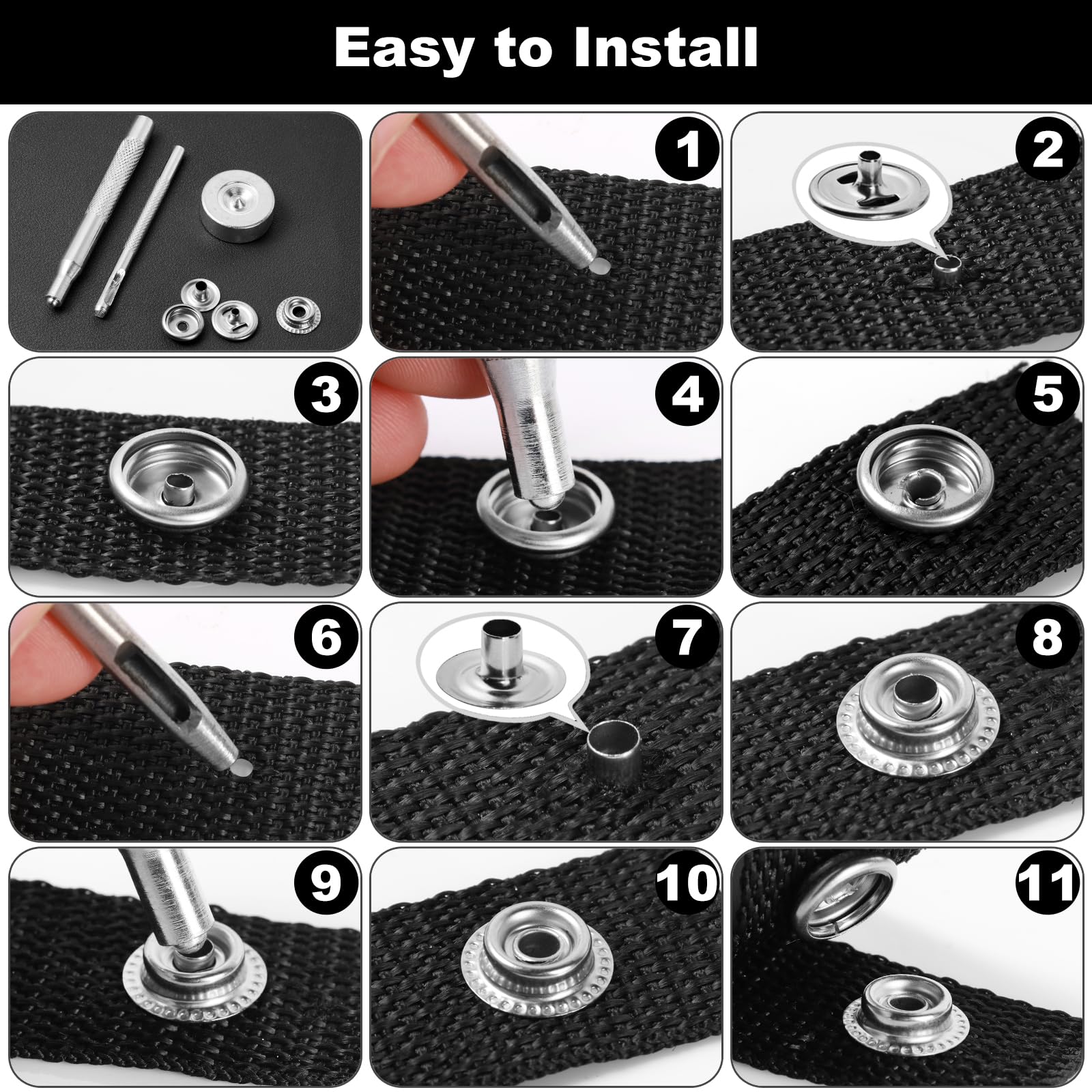 Easy to Install

1

2

3

4

5

6

7

8

9

10

11