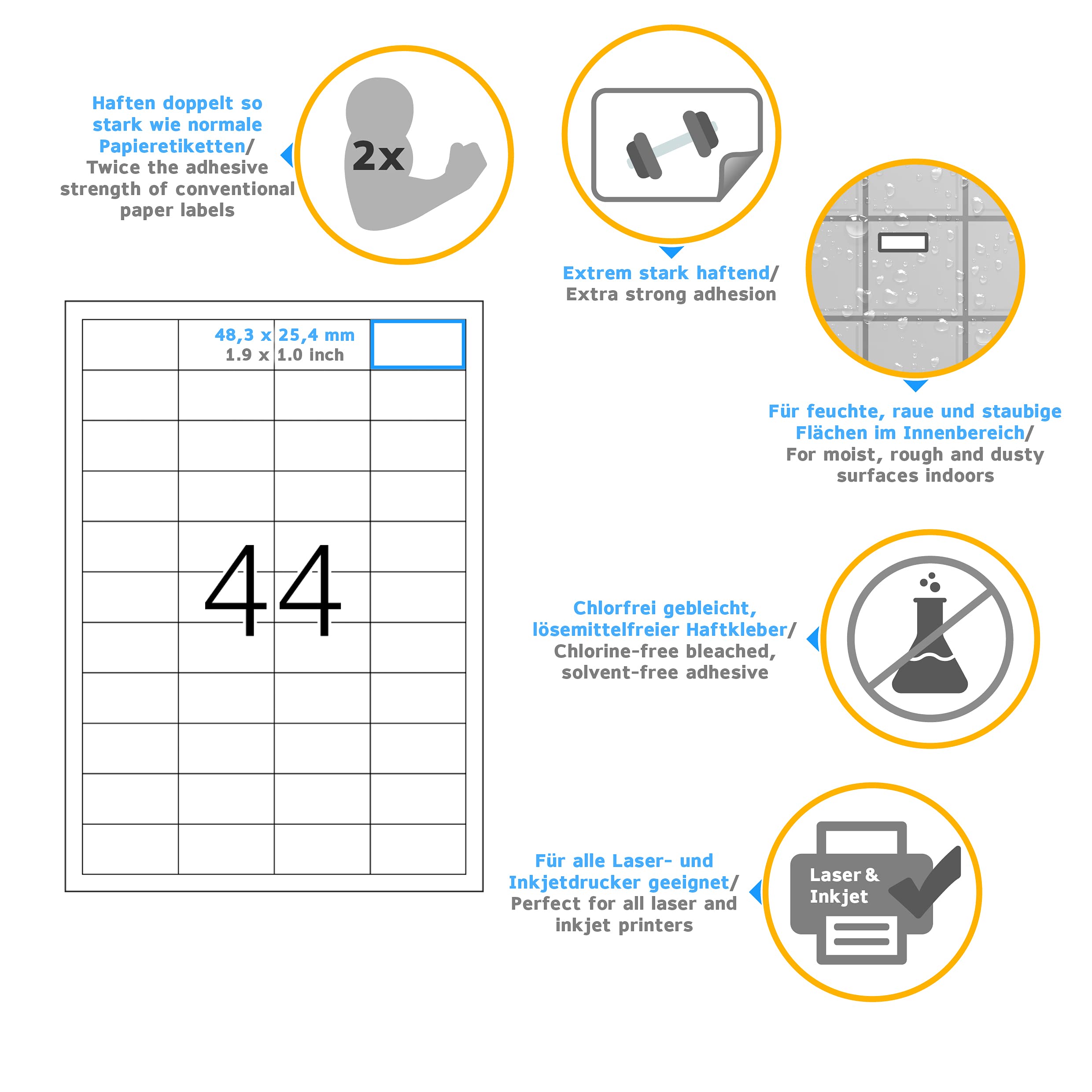 Haften doppelt so stark wie normale Papieretiketten/ Twice the adhesive strength of conventional paper labels

2x

Extrem stark haftend/ Extra strong adhesion

Für feuchte, raue und staubige Flächen im Innenbereich/ For moist, rough and dusty surfaces indoors

48,3 x 25,4 mm
1.9 x 1.0 inch

44

Chlorfrei gebleicht, lösemittelfreier Haftkleber/ Chlorine-free bleached, solvent-free adhesive

Für alle Laser- und Inkjetdrucker geeignet/ Perfect for all laser and inkjet printers

Laser & Inkjet