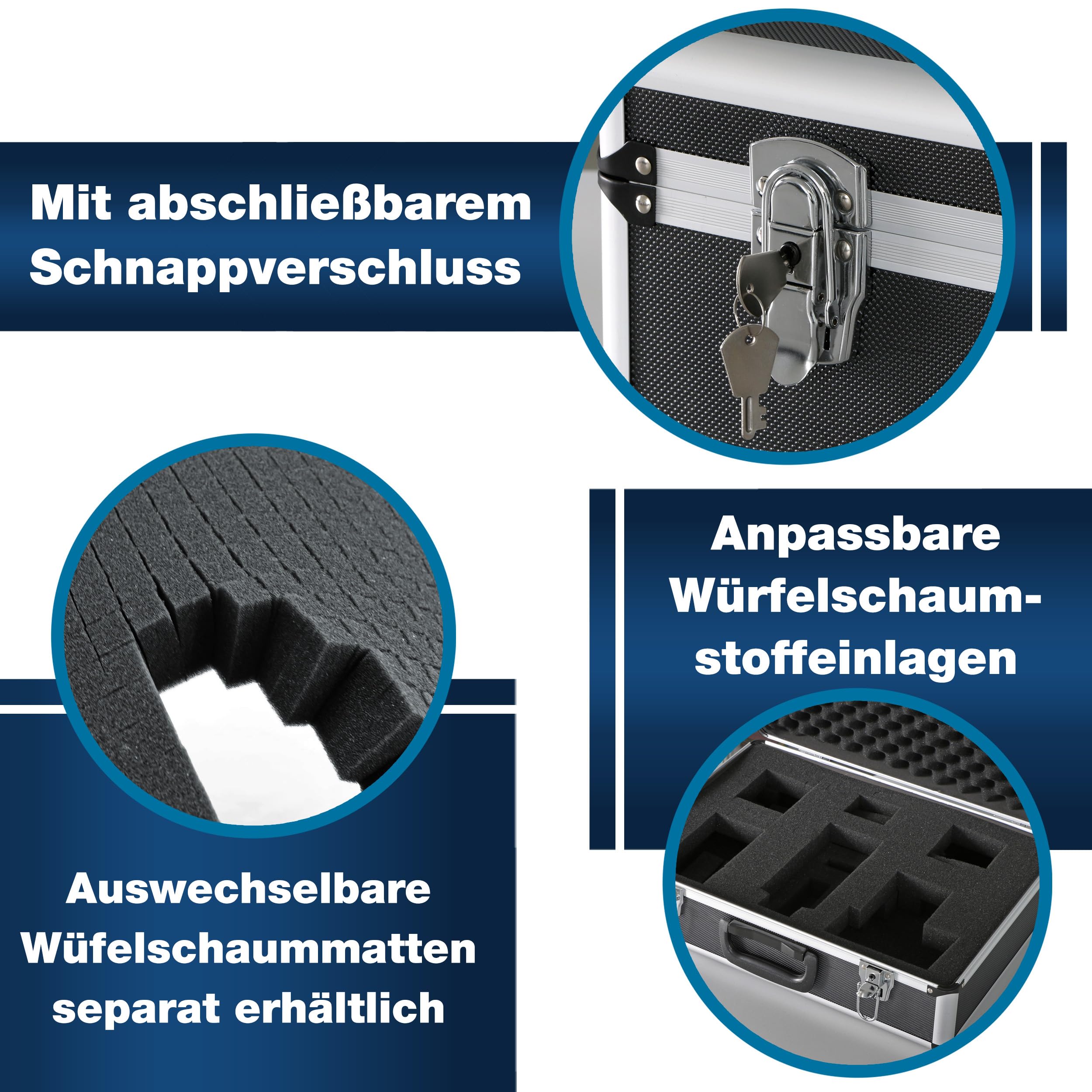 Mit abschließbarem Schnappverschluss

Anpassbare Würfelschaumstoffeinlagen

Auswechselbare Wüfelschaummatten separat erhältlich