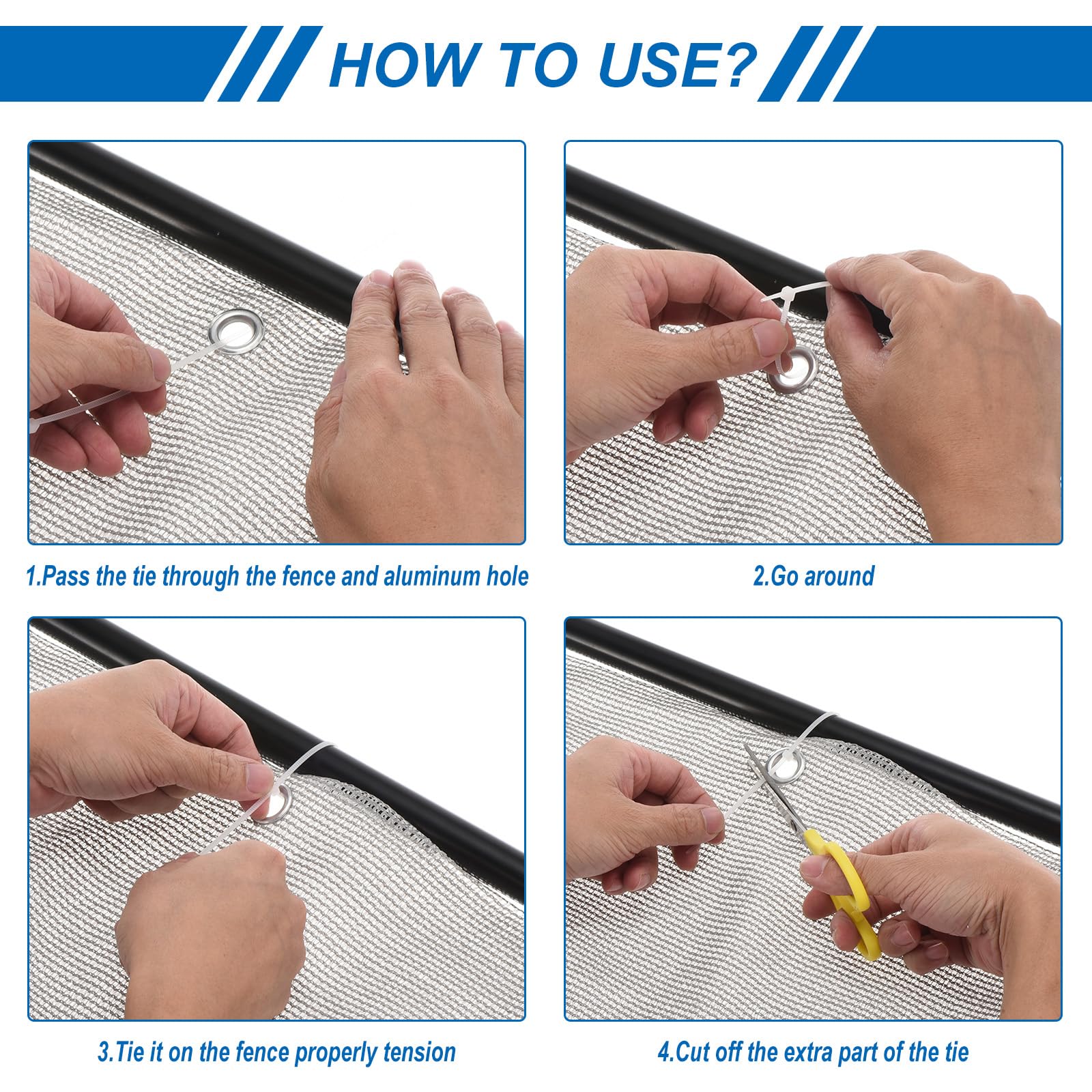 HOW TO USE?

1.Pass the tie through the fence and aluminum hole

2.Go around

3.Tie it on the fence properly tension

4.Cut off the extra part of the tie