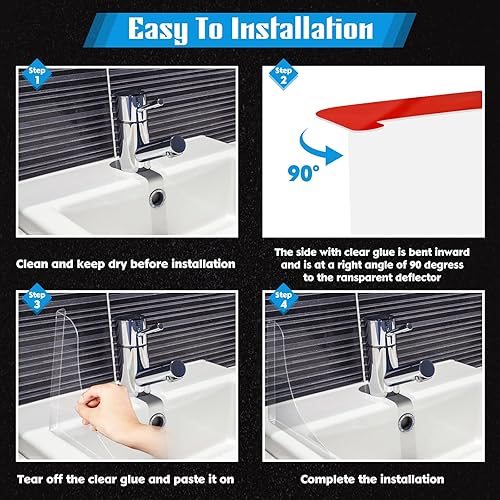 Easy To Installation

Step 1

Clean and keep dry before installation

Step 2

90°

The side with clear glue is bent inward and is at a right angle of 90 degress to the ransparent deflector

Step 3

Tear off the clear glue and paste it on

Step 4

Complete the installation