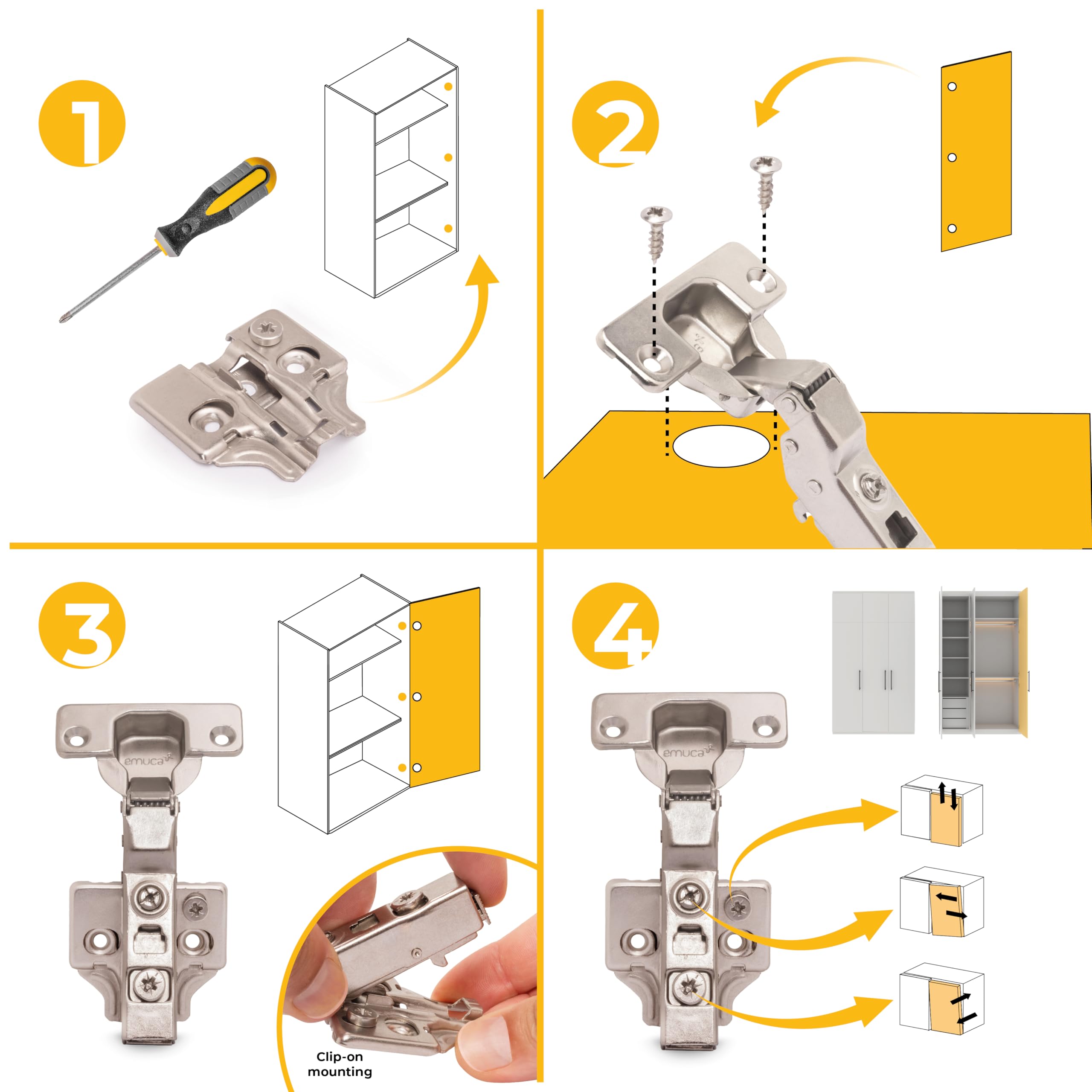 1

2

3

emuca

Clip-on mounting

4

emuca