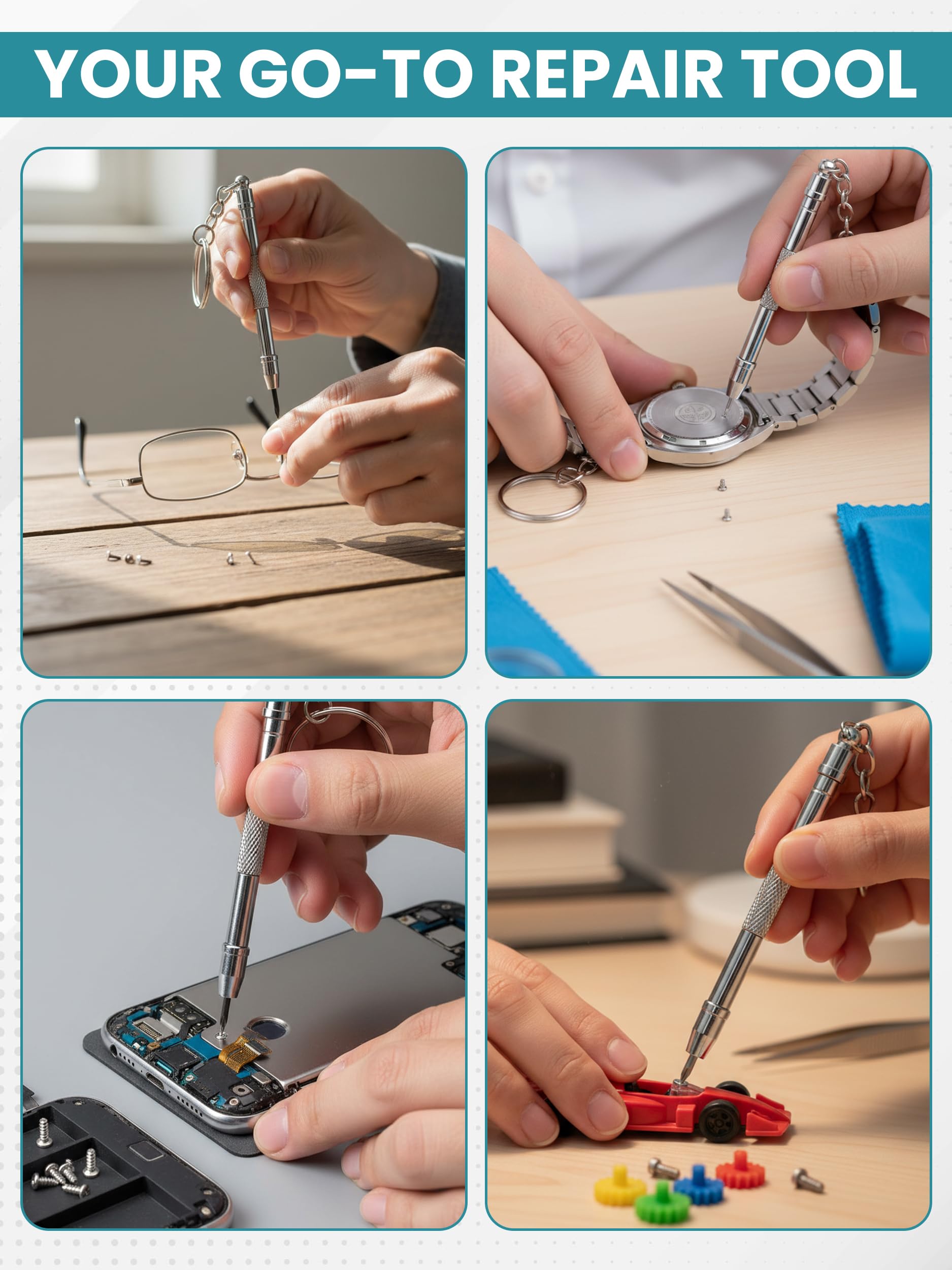 YOUR GO-TO REPAIR TOOL