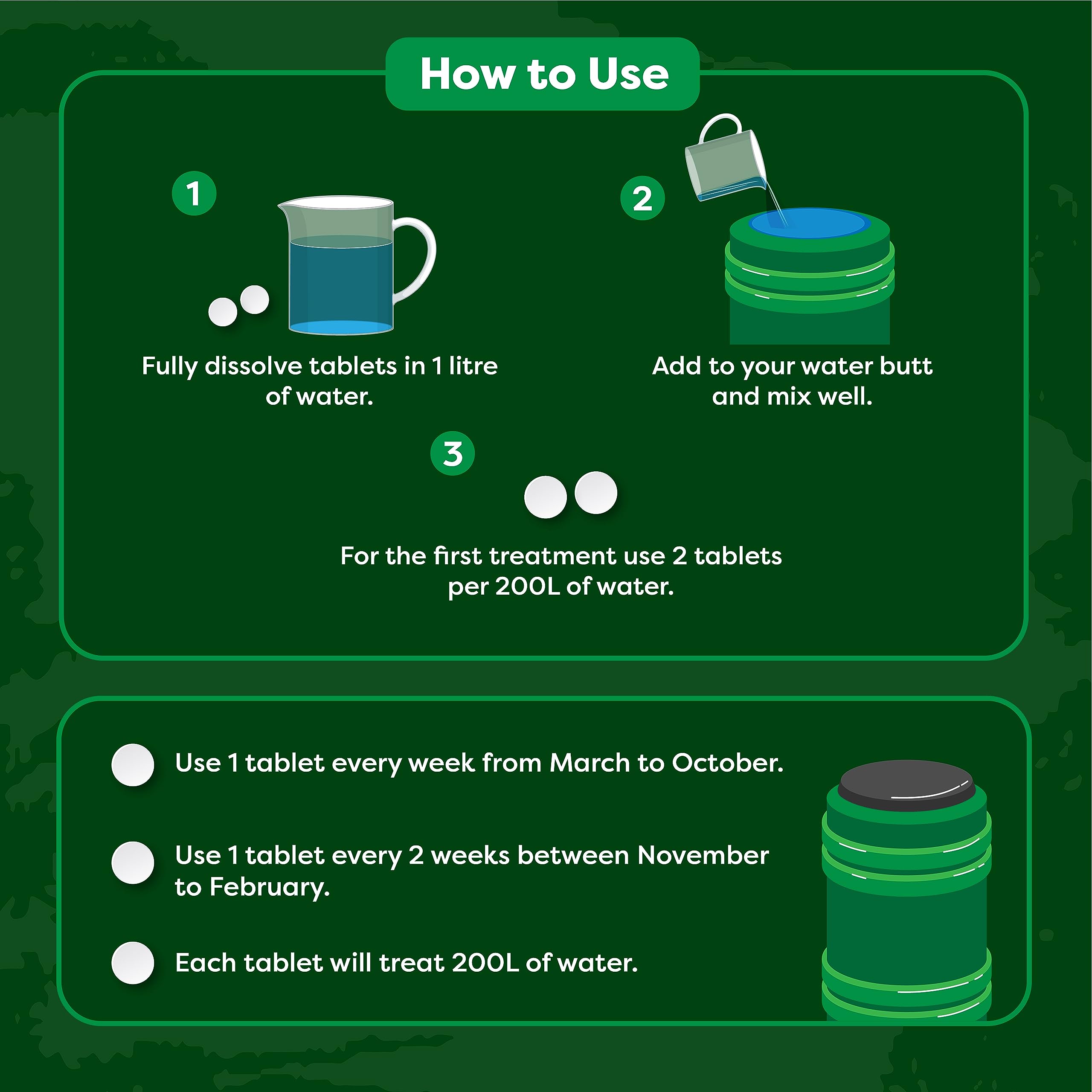 How to Use

1

Fully dissolve tablets in 1 litre of water.

2

Add to your water butt and mix well.

3

For the first treatment use 2 tablets per 200L of water.

Use 1 tablet every week from March to October.

Use 1 tablet every 2 weeks between November to February.

Each tablet will treat 200L of water.