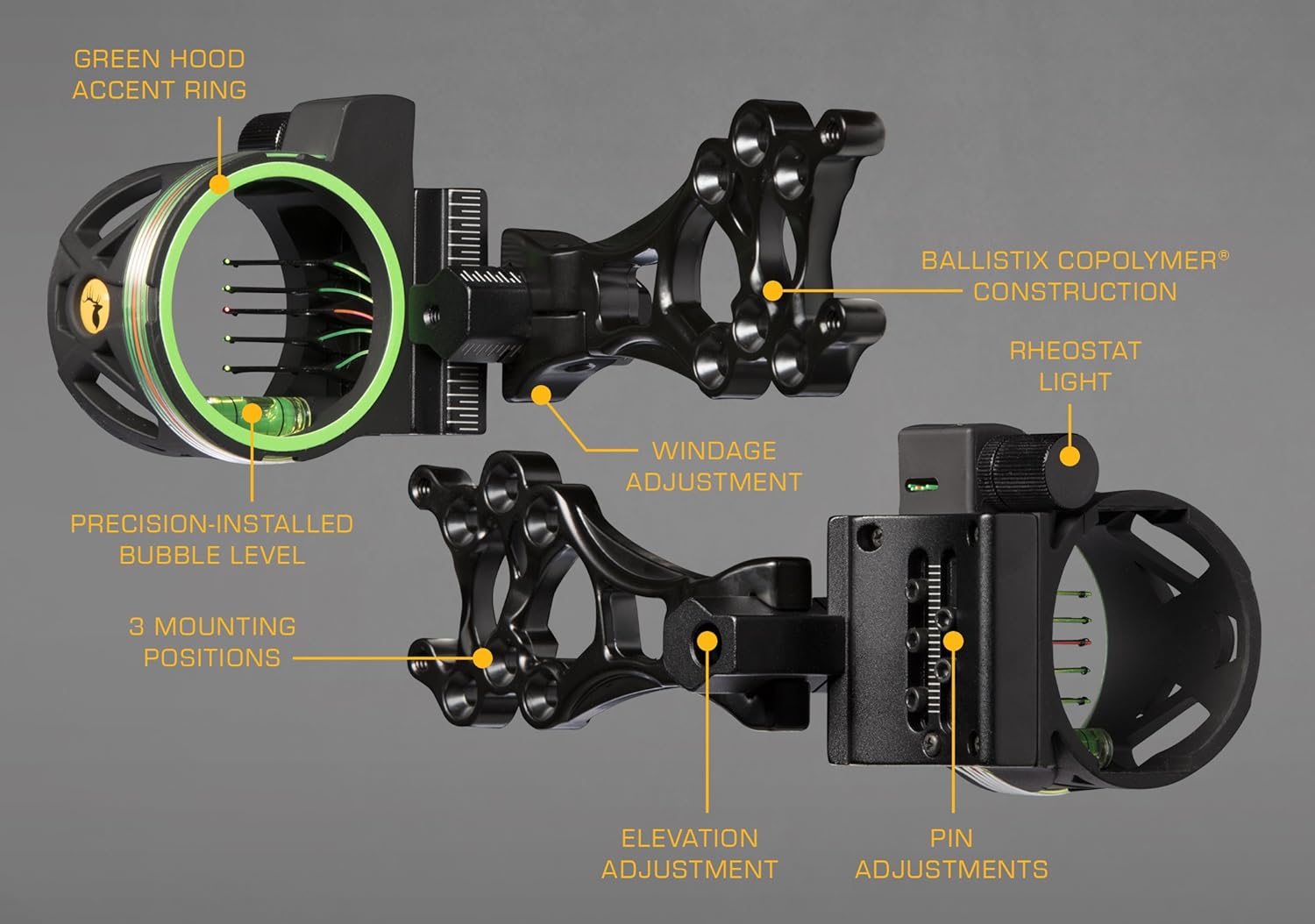 GREEN HOOD ACCENT RING

BALLISTIX COPOLYMER® CONSTRUCTION

RHEOSTAT LIGHT

WINDAGE ADJUSTMENT

PRECISION-INSTALLED BUBBLE LEVEL

3 MOUNTING POSITIONS

ELEVATION ADJUSTMENT

PIN ADJUSTMENTS