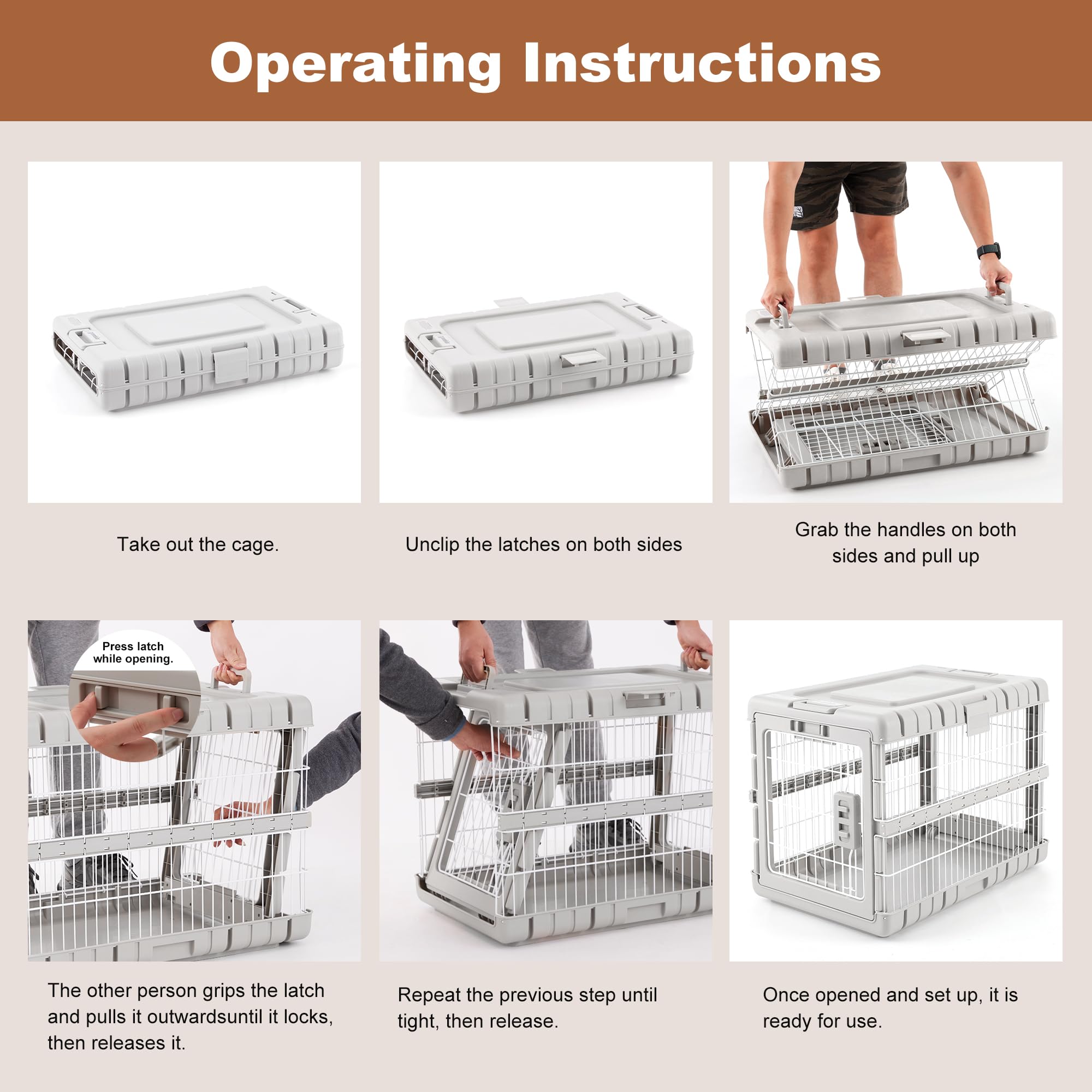 Operating Instructions

Take out the cage.

Unclip the latches on both sides

Grab the handles on both sides and pull up

Press latch while opening.

The other person grips the latch and pulls it outwardsuntil it locks, then releases it.

Repeat the previous step until tight, then release.

Once opened and set up, it is ready for use.