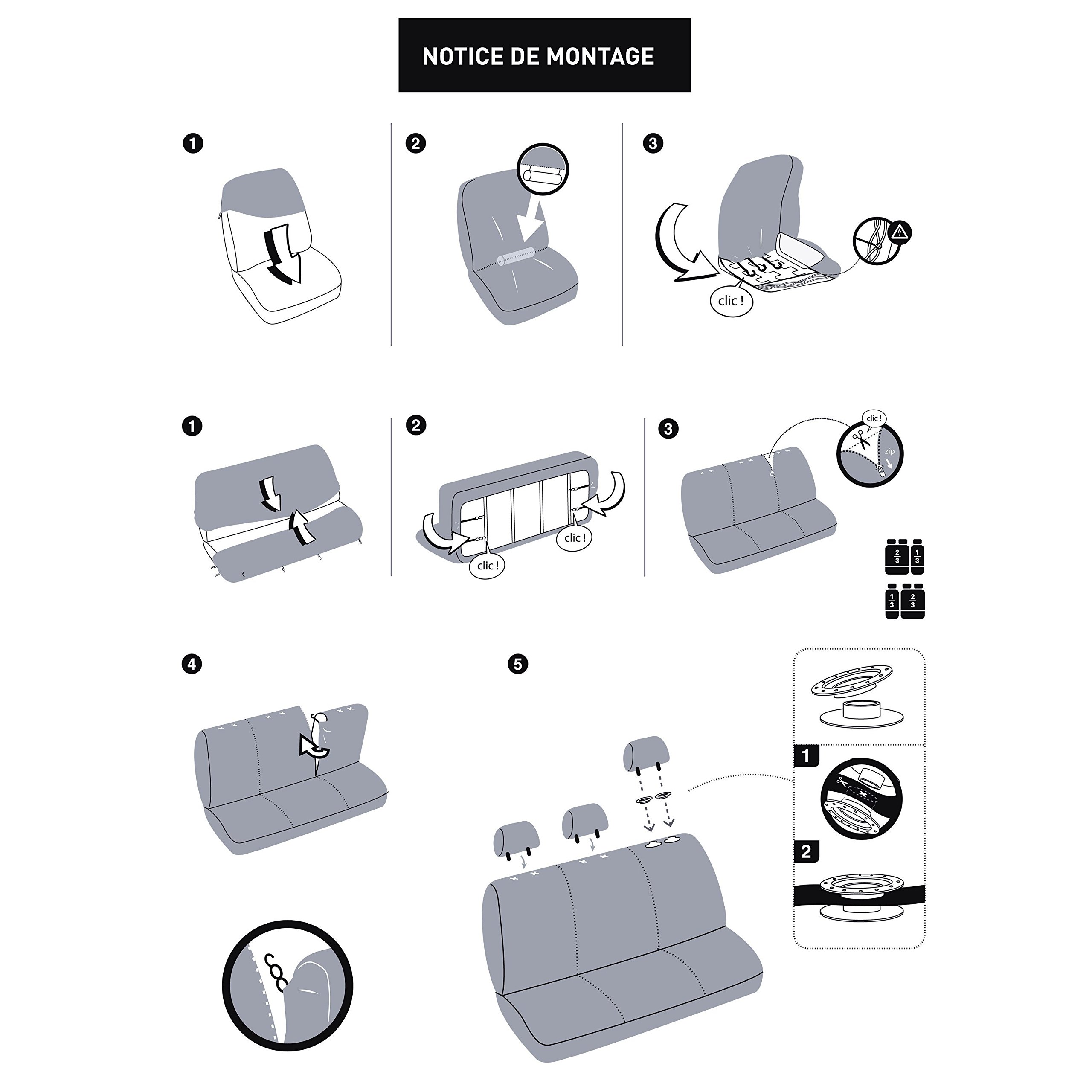 NOTICE DE MONTAGE

1

2

3

clic !

1

2

clic !

clic !

3

clic !

zip

$\frac{2}{3}$ $\frac{1}{3}$

$\frac{1}{3}$ $\frac{2}{3}$

4

5

1

2