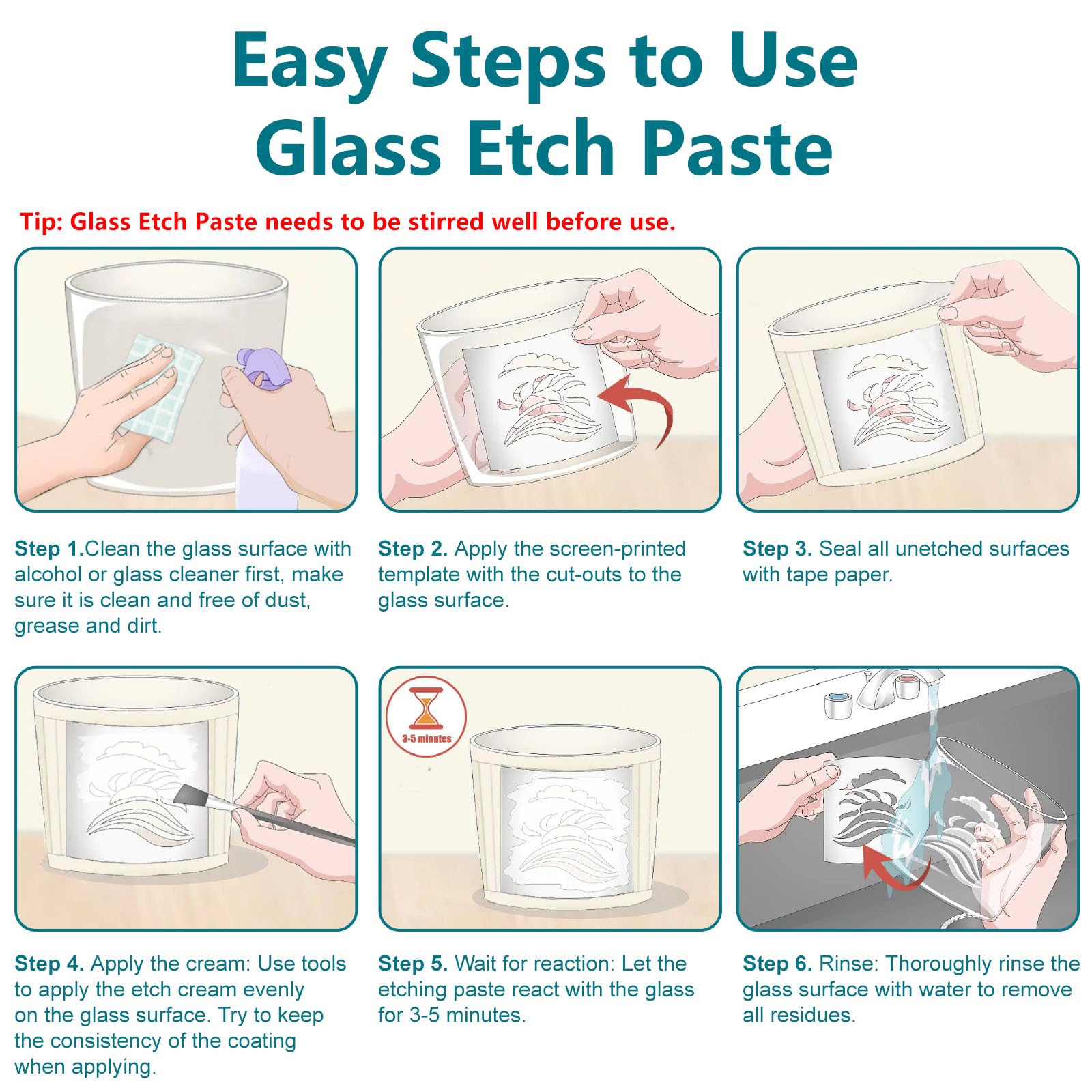 Easy Steps to Use Glass Etch Paste

Tip: Glass Etch Paste needs to be stirred well before use.

Step 1.Clean the glass surface with alcohol or glass cleaner first, make sure it is clean and free of dust, grease and dirt.

Step 2. Apply the screen-printed template with the cut-outs to the glass surface.

Step 3. Seal all unetched surfaces with tape paper.

Step 4. Apply the cream: Use tools to apply the etch cream evenly on the glass surface. Try to keep the consistency of the coating when applying.

3-5 minutes

Step 5. Wait for reaction: Let the etching paste react with the glass for 3-5 minutes.

Step 6. Rinse: Thoroughly rinse the glass surface with water to remove all residues.