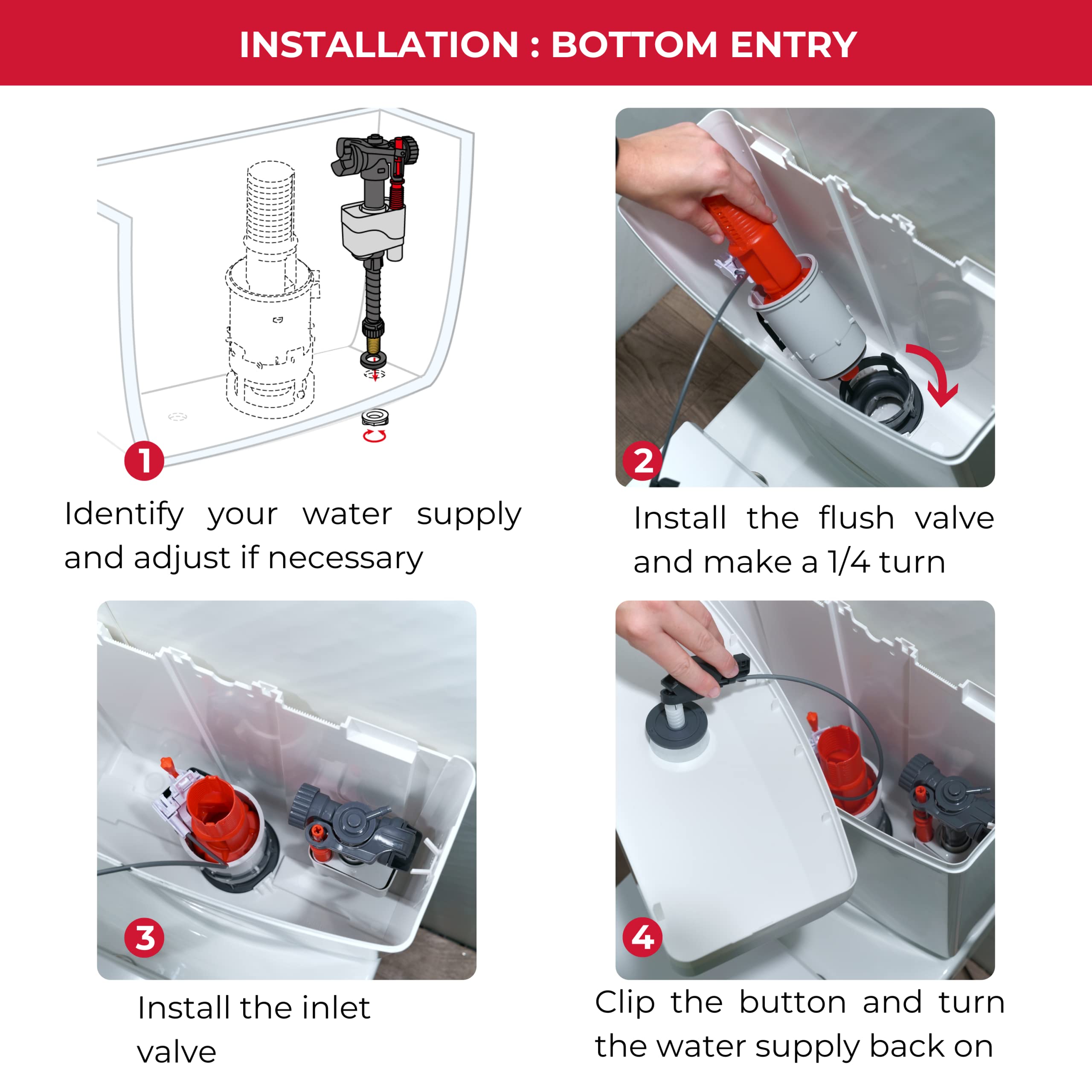 INSTALLATION : BOTTOM ENTRY

1

Identify your water supply and adjust if necessary

2

Install the flush valve and make a 1/4 turn

3

Install the inlet valve

4

Clip the button and turn the water supply back on