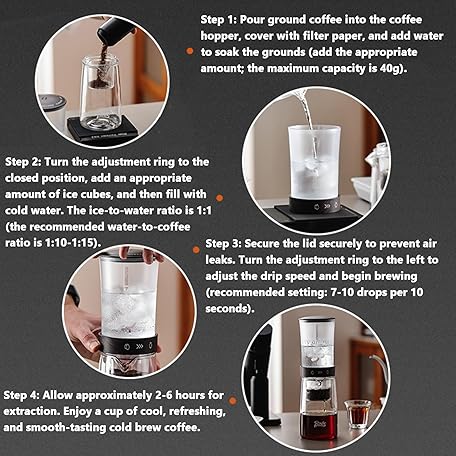 Step 1: Pour ground coffee into the coffee hopper, cover with filter paper, and add water to soak the grounds (add the appropriate amount; the maximum capacity is 40g).

Step 2: Turn the adjustment ring to the closed position, add an appropriate amount of ice cubes, and then fill with cold water. The ice-to-water ratio is 1:1 (the recommended water-to-coffee ratio is 1:10-1:15).

Step 3: Secure the lid securely to prevent air leaks. Turn the adjustment ring to the left to adjust the drip speed and begin brewing (recommended setting: 7-10 drops per 10 seconds).

Step 4: Allow approximately 2-6 hours for extraction. Enjoy a cup of cool, refreshing, and smooth-tasting cold brew coffee.