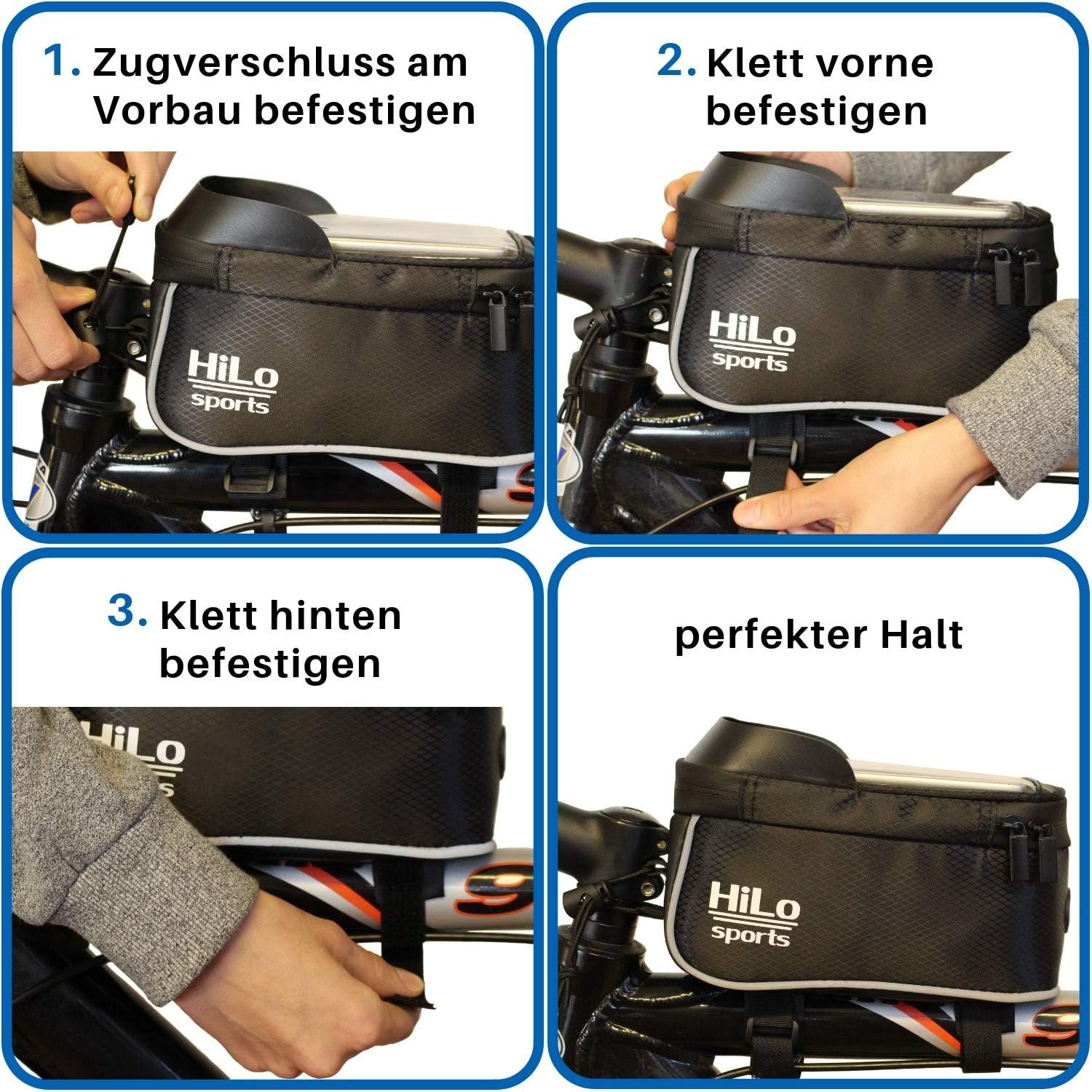 1. Zugverschluss am Vorbau befestigen

HiLo sports

2. Klett vorne befestigen

HiLo sports

3. Klett hinten befestigen

HiLo

perfekter Halt

HiLo sports