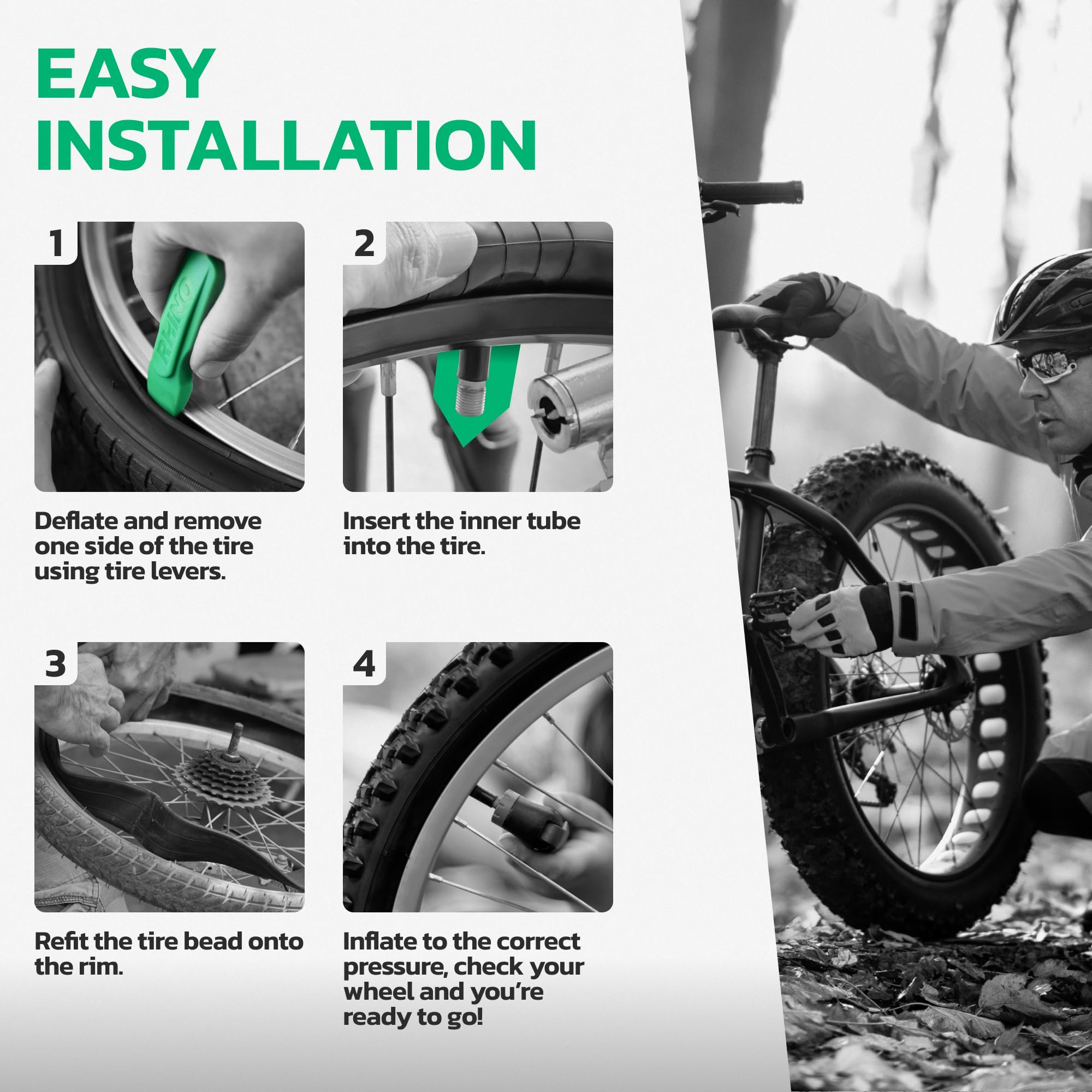 EASY INSTALLATION

1

RHINO

Deflate and remove one side of the tire using tire levers.

2

Insert the inner tube into the tire.

3

Refit the tire bead onto the rim.

4

Inflate to the correct pressure, check your wheel and you're ready to go!