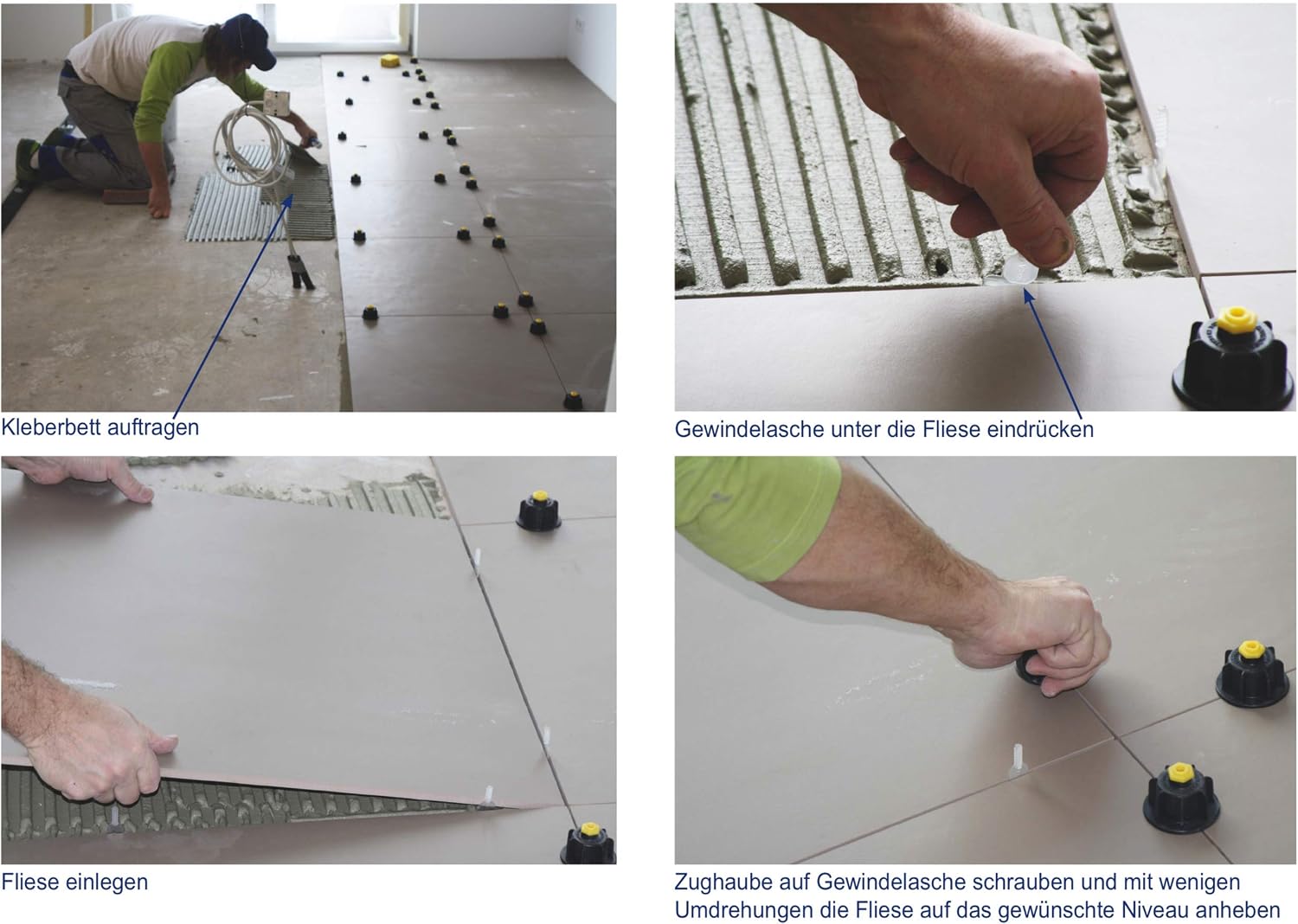 Kleberbett auftragen

Gewindelasche unter die Fliese eindrücken

Fliese einlegen

Zughaube auf Gewindelasche schrauben und mit wenigen Umdrehungen die Fliese auf das gewünschte Niveau anheben