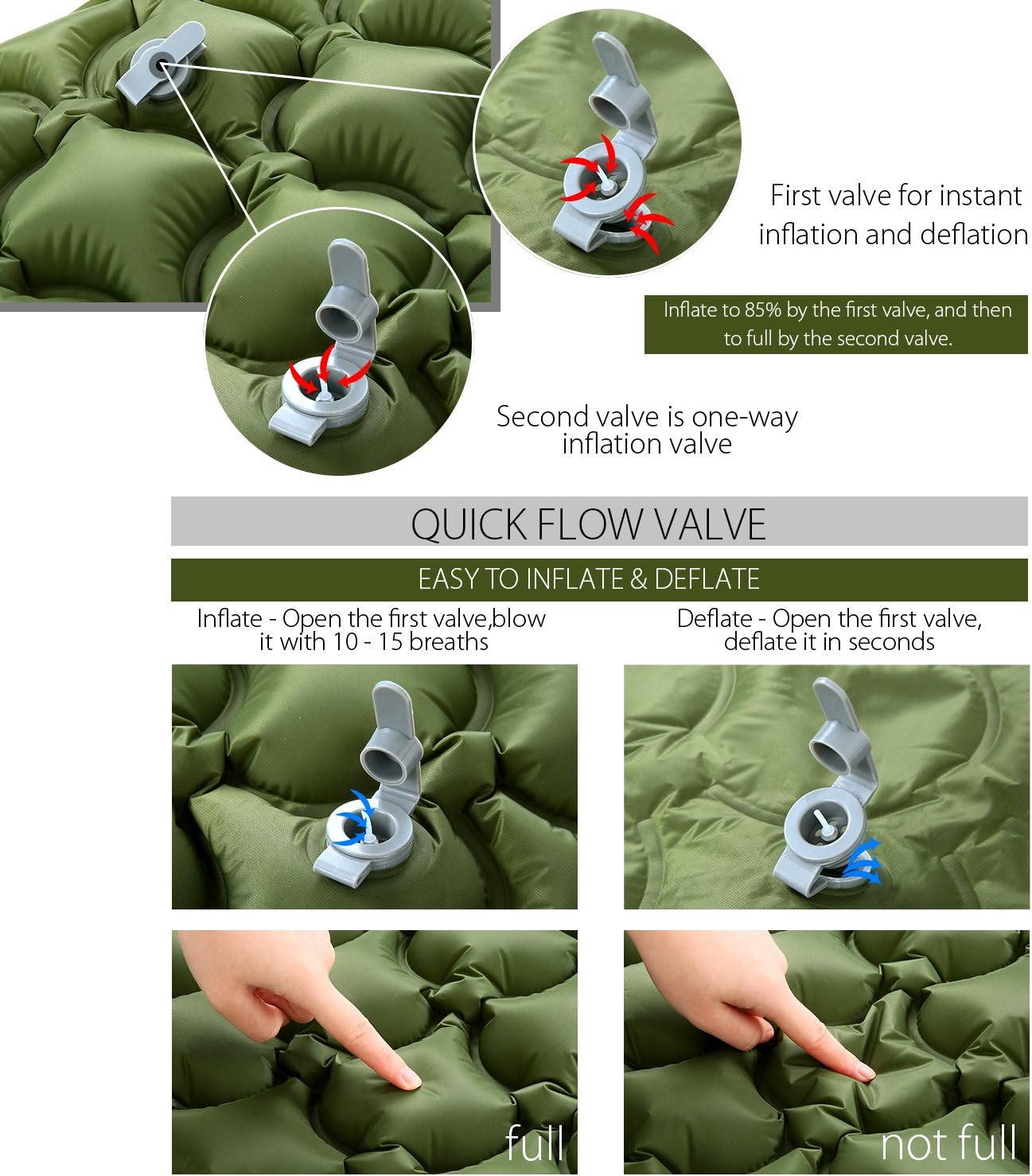 First valve for instant inflation and deflation

Inflate to 85% by the first valve, and then to full by the second valve.

Second valve is one-way inflation valve

QUICK FLOW VALVE

EASY TO INFLATE & DEFLATE

Inflate - Open the first valve,blow it with 10 - 15 breaths

Deflate - Open the first valve, deflate it in seconds

full

not full