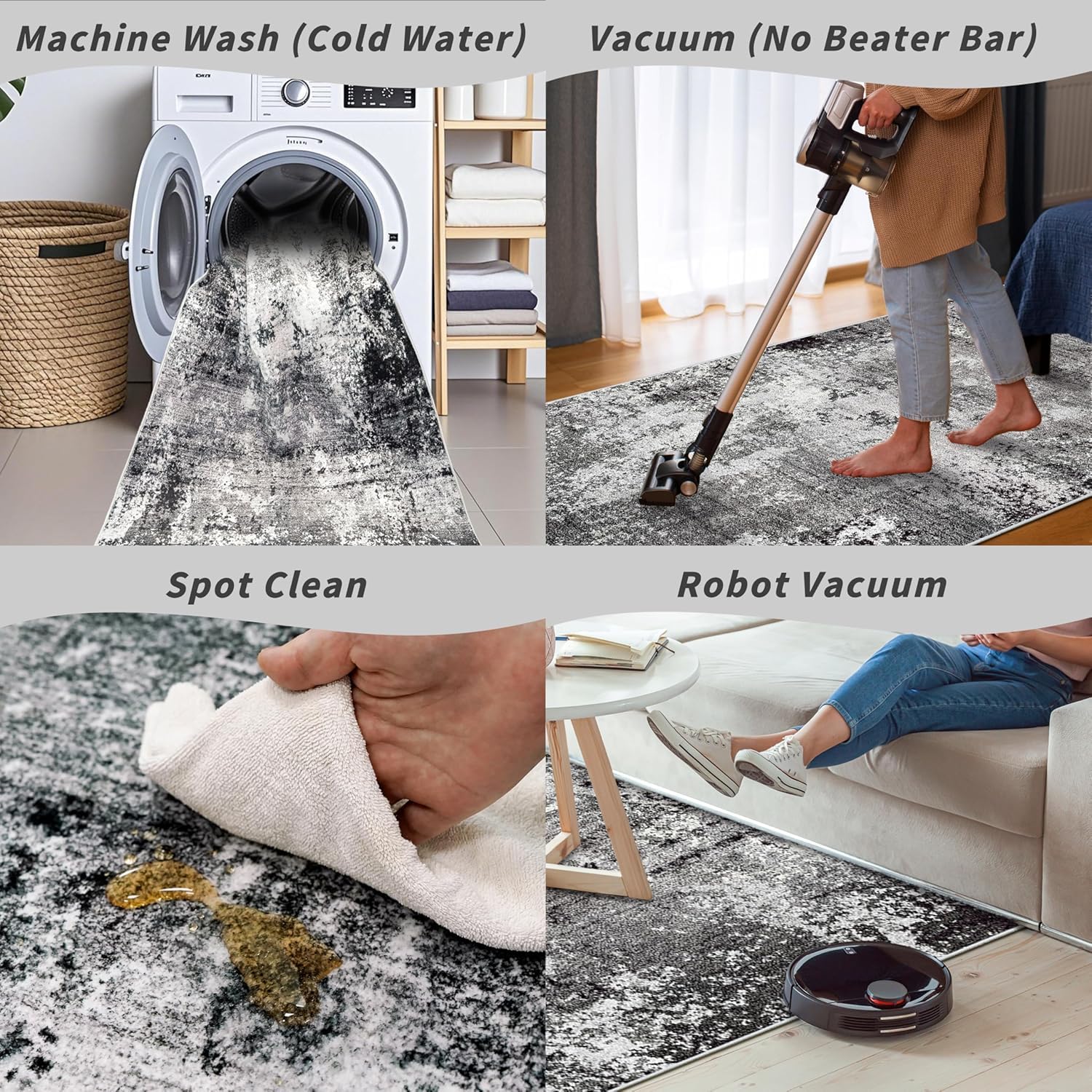 Machine Wash (Cold Water)

Vacuum (No Beater Bar)

Spot Clean

Robot Vacuum