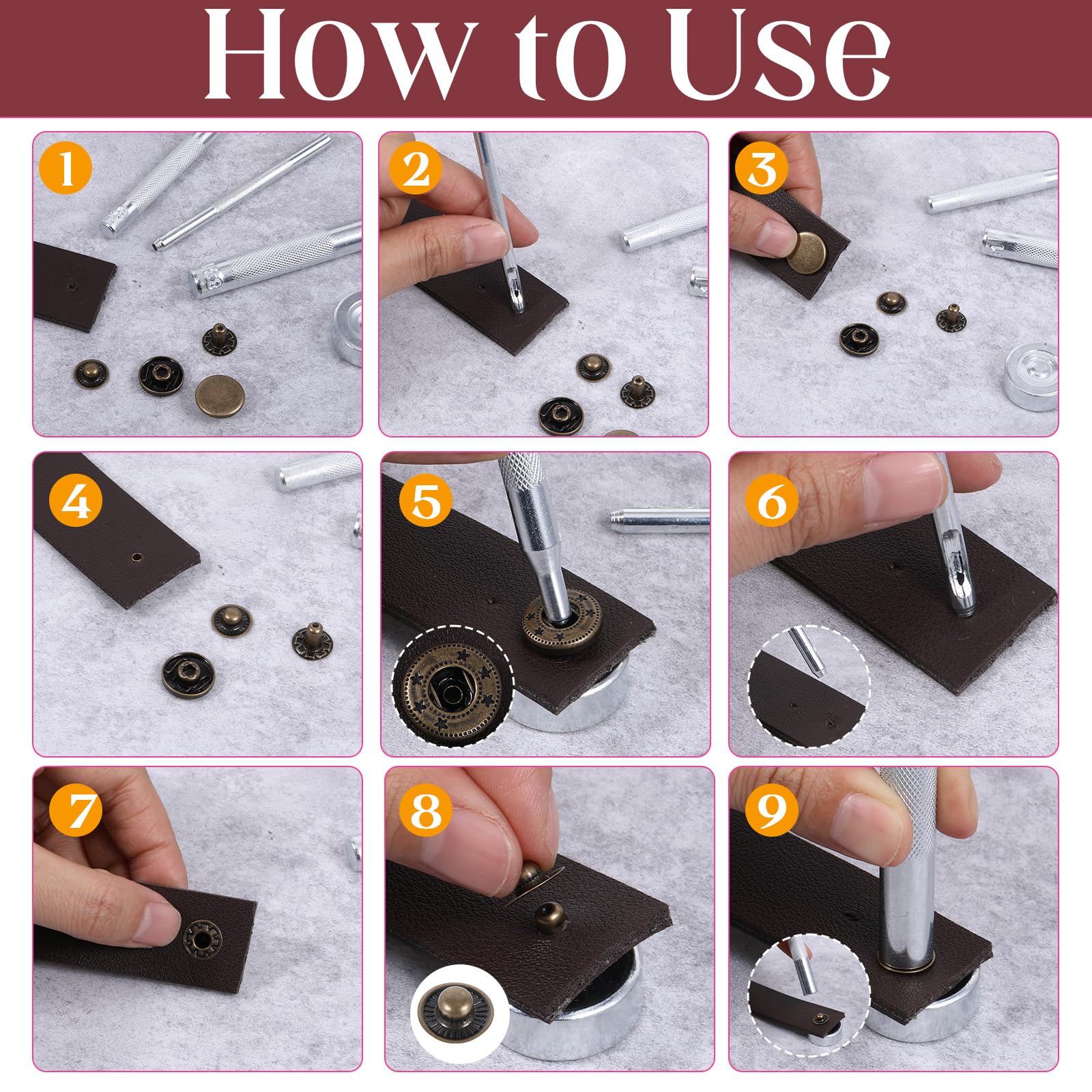 How to Use

1

2

3

4

5

6

7

8

9