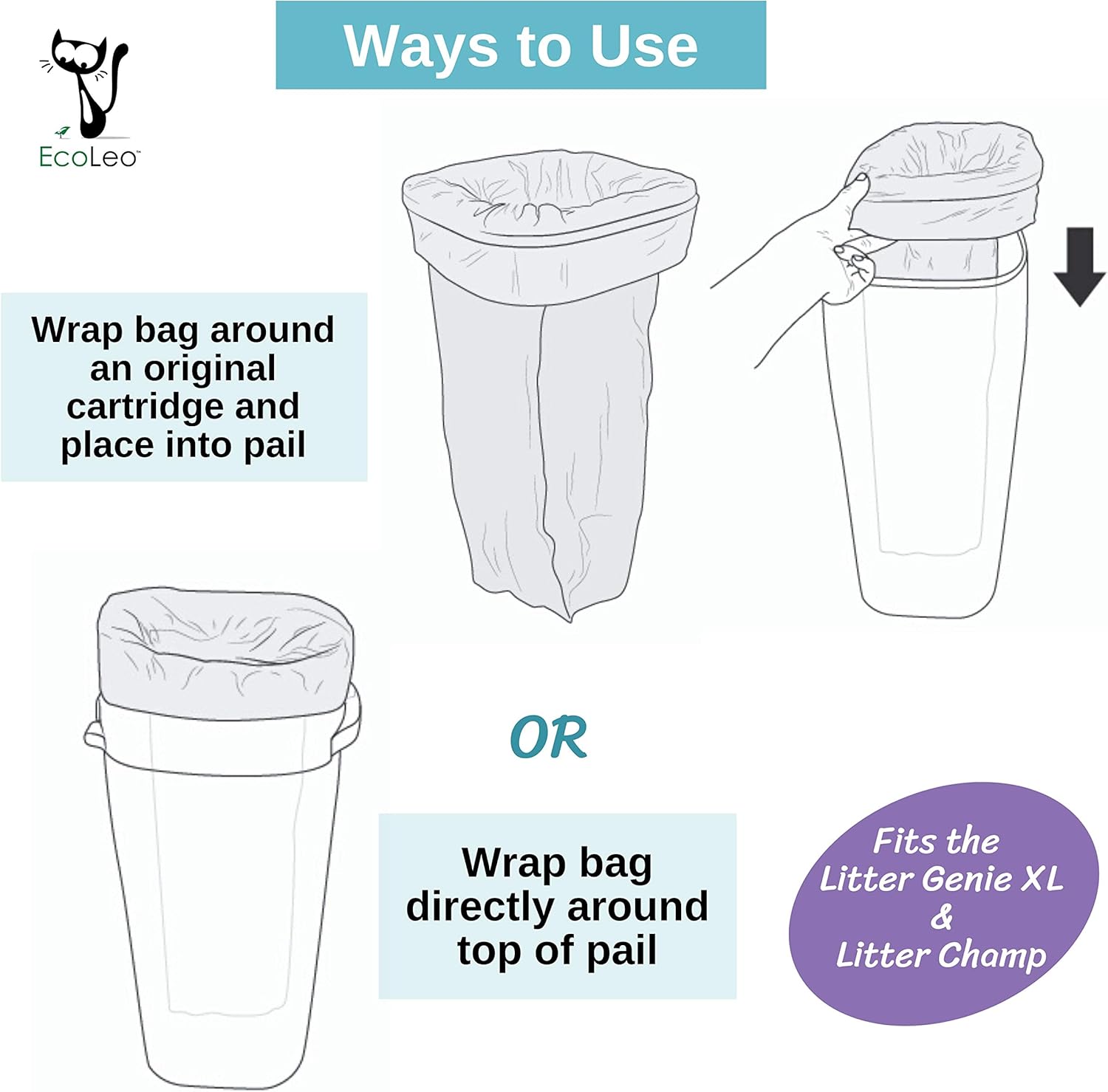 EcoLeo™

Ways to Use

Wrap bag around an original cartridge and place into pail

OR

Wrap bag directly around top of pail

Fits the Litter Genie XL & Litter Champ