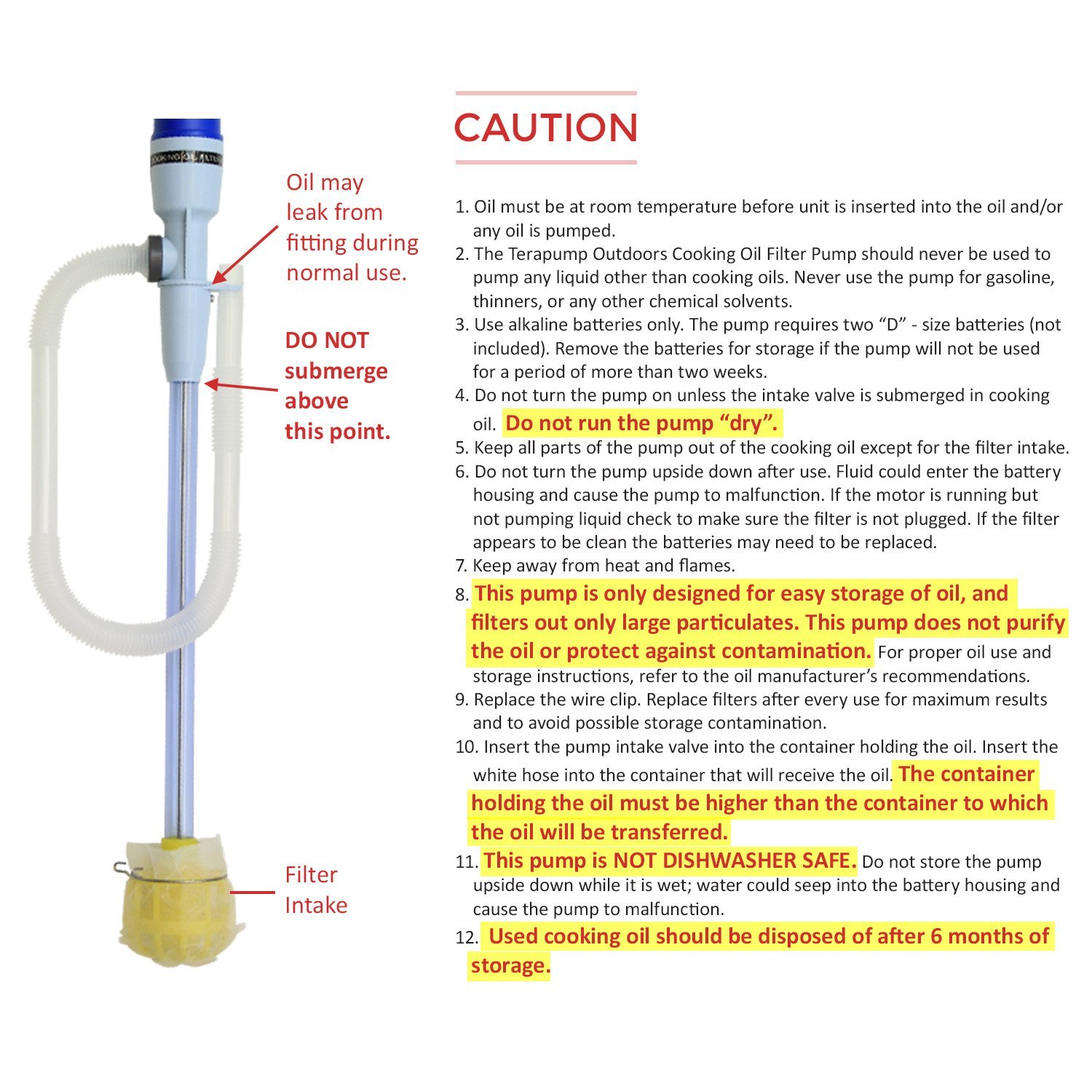 COOKING OIL FILTER

Oil may leak from fitting during normal use.

DO NOT submerge above this point.

Filter Intake

CAUTION

1. Oil must be at room temperature before unit is inserted into the oil and/or any oil is pumped.
2. The Terapump Outdoors Cooking Oil Filter Pump should never be used to pump any liquid other than cooking oils. Never use the pump for gasoline, thinners, or any other chemical solvents.
3. Use alkaline batteries only. The pump requires two “D” - size batteries (not included). Remove the batteries for storage if the pump will not be used for a period of more than two weeks.
4. Do not turn the pump on unless the intake valve is submerged in cooking oil. Do not run the pump “dry”.
5. Keep all parts of the pump out of the cooking oil except for the filter intake.
6. Do not turn the pump upside down after use. Fluid could enter the battery housing and cause the pump to malfunction. If the motor is running but not pumping liquid check to make sure the filter is not plugged. If the filter appears to be clean the batteries may need to be replaced.
7. Keep away from heat and flames.
8. This pump is only designed for easy storage of oil, and filters out only large particulates. This pump does not purify the oil or protect against contamination. For proper oil use and storage instructions, refer to the oil manufacturer’s recommendations.
9. Replace the wire clip. Replace filters after every use for maximum results and to avoid possible storage contamination.
10. Insert the pump intake valve into the container holding the oil. Insert the white hose into the container that will receive the oil. The container holding the oil must be higher than the container to which the oil will be transferred.
11. This pump is NOT DISHWASHER SAFE. Do not store the pump upside down while it is wet; water could seep into the battery housing and cause the pump to malfunction.
12. Used cooking oil should be disposed of after 6 months of storage.