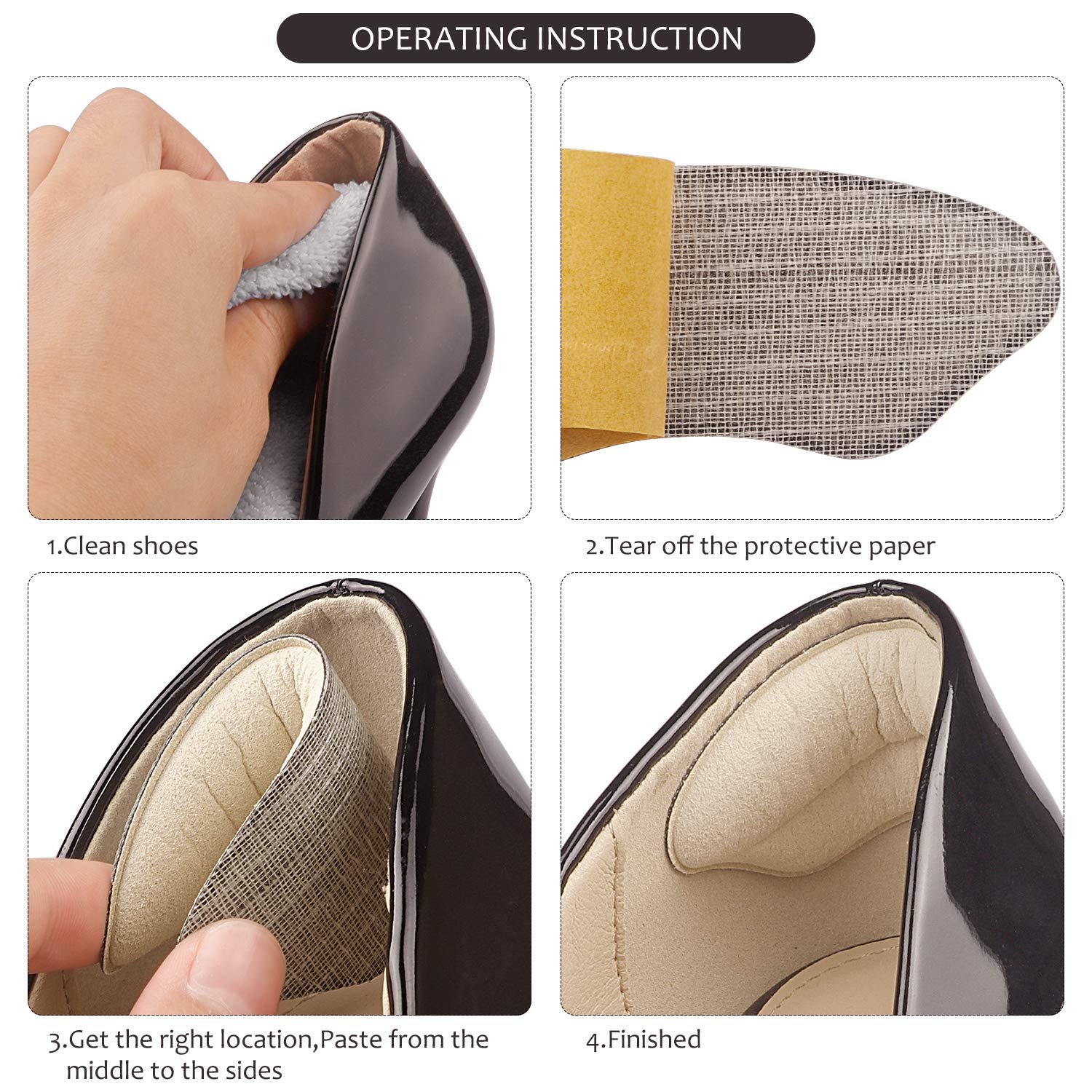 OPERATING INSTRUCTION

1.Clean shoes

2.Tear off the protective paper

3.Get the right location,Paste from the middle to the sides

4.Finished