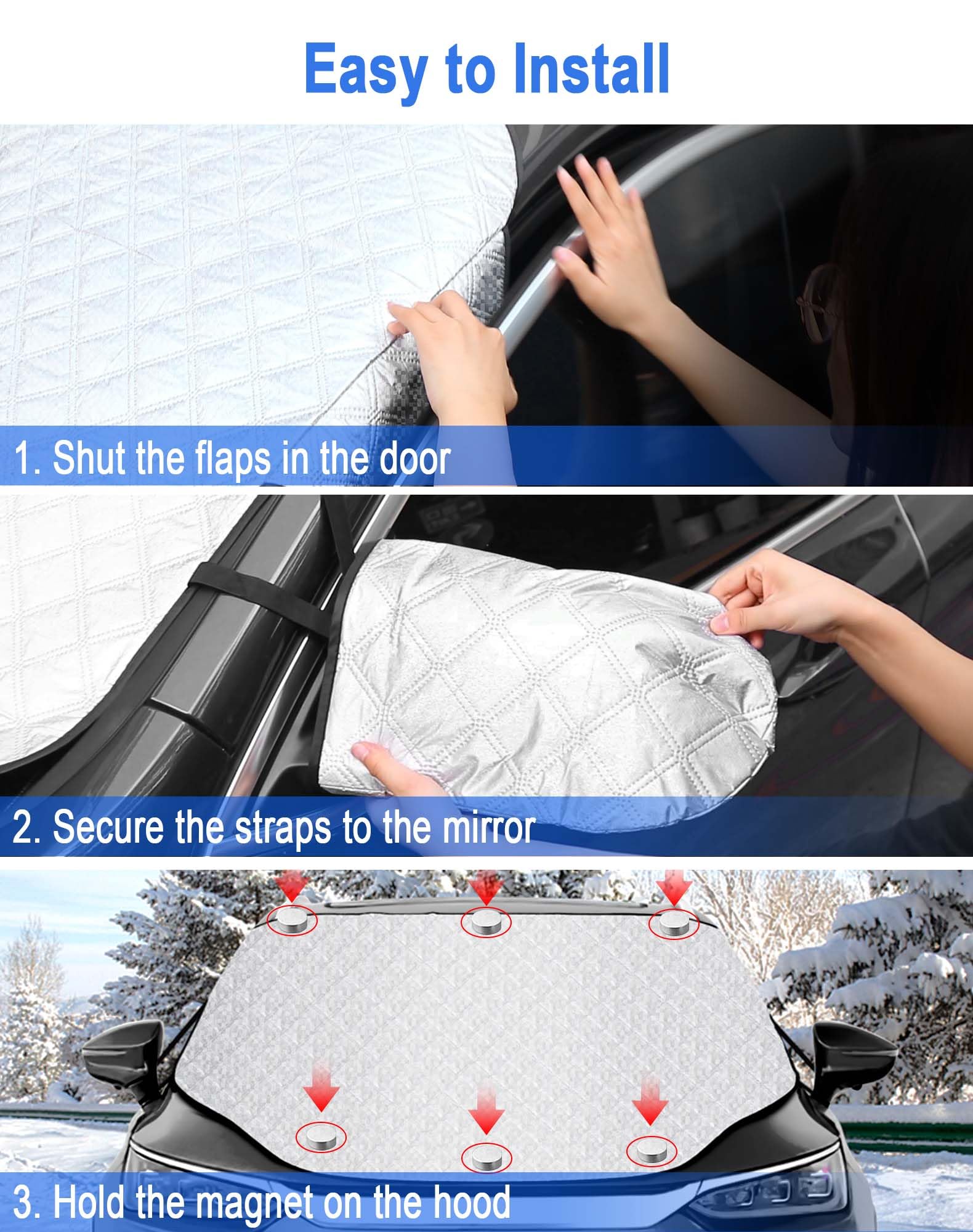 Easy to Install

1. Shut the flaps in the door

2. Secure the straps to the mirror

3. Hold the magnet on the hood