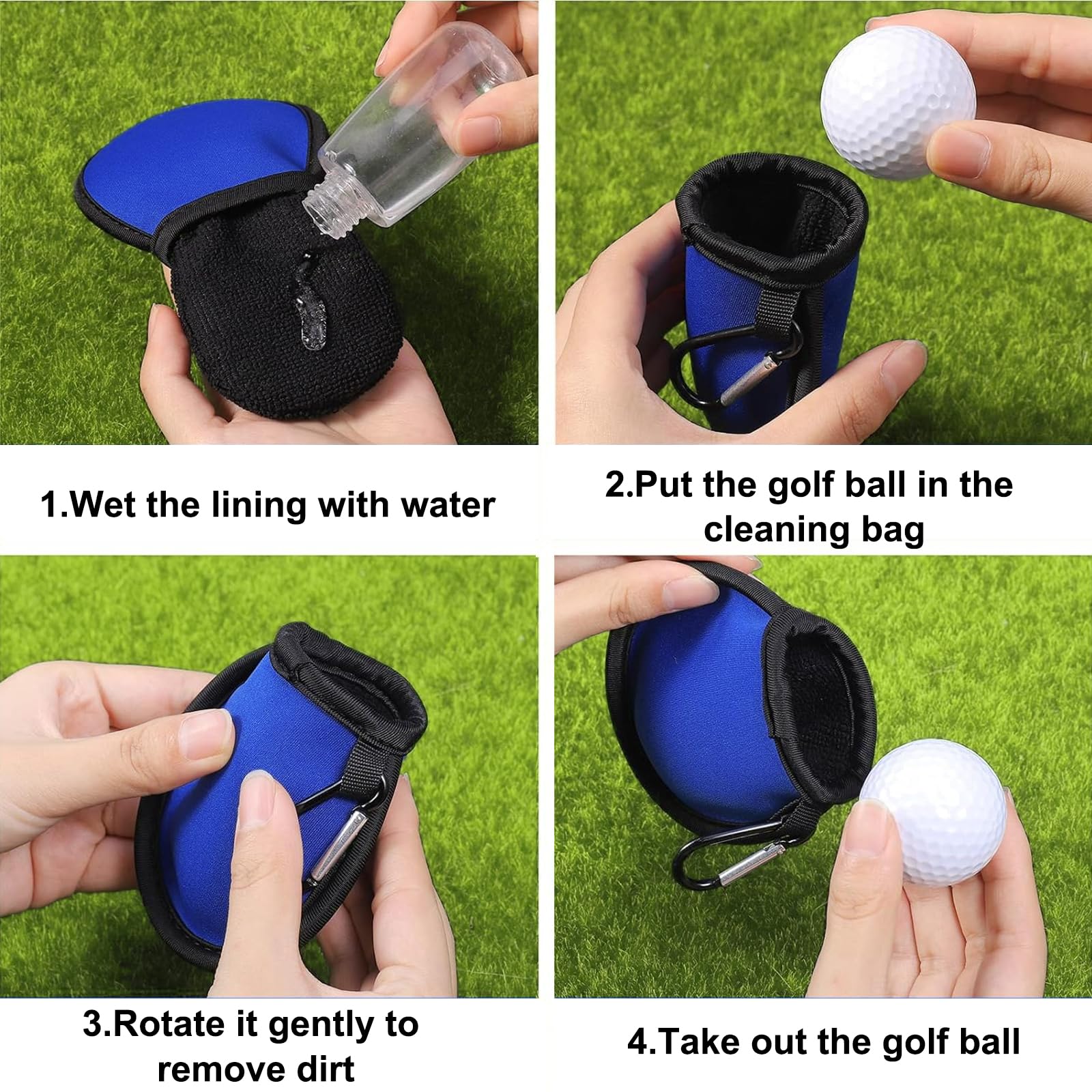 1.Wet the lining with water

2.Put the golf ball in the cleaning bag

3.Rotate it gently to remove dirt

4.Take out the golf ball