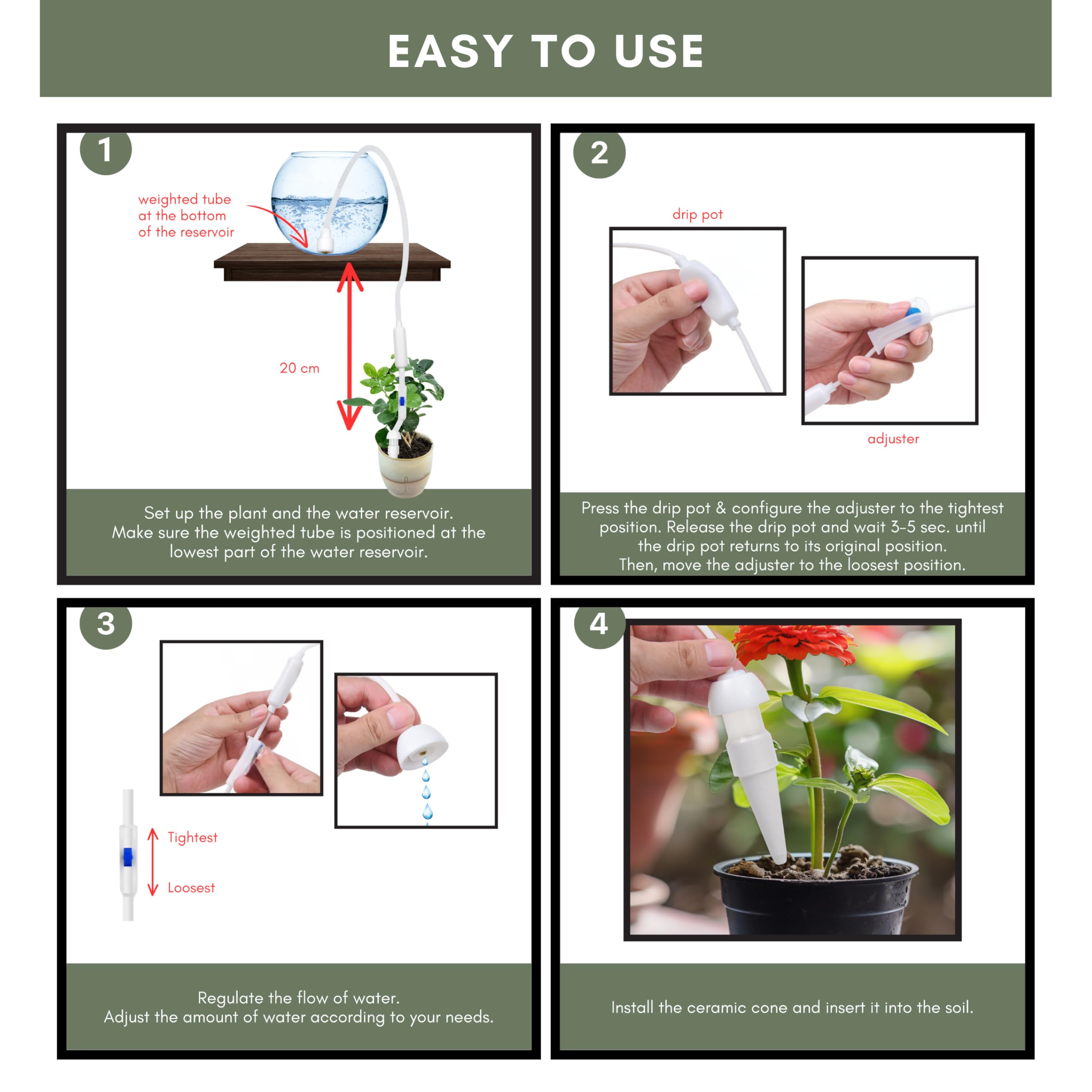 EASY TO USE

1

weighted tube at the bottom of the reservoir

20 cm

Set up the plant and the water reservoir.
Make sure the weighted tube is positioned at the lowest part of the water reservoir.

2

drip pot

adjuster

Press the drip pot & configure the adjuster to the tightest position. Release the drip pot and wait 3-5 sec. until the drip pot returns to its original position.
Then, move the adjuster to the loosest position.

3

Tightest

Loosest

Regulate the flow of water.
Adjust the amount of water according to your needs.

4

Install the ceramic cone and insert it into the soil.