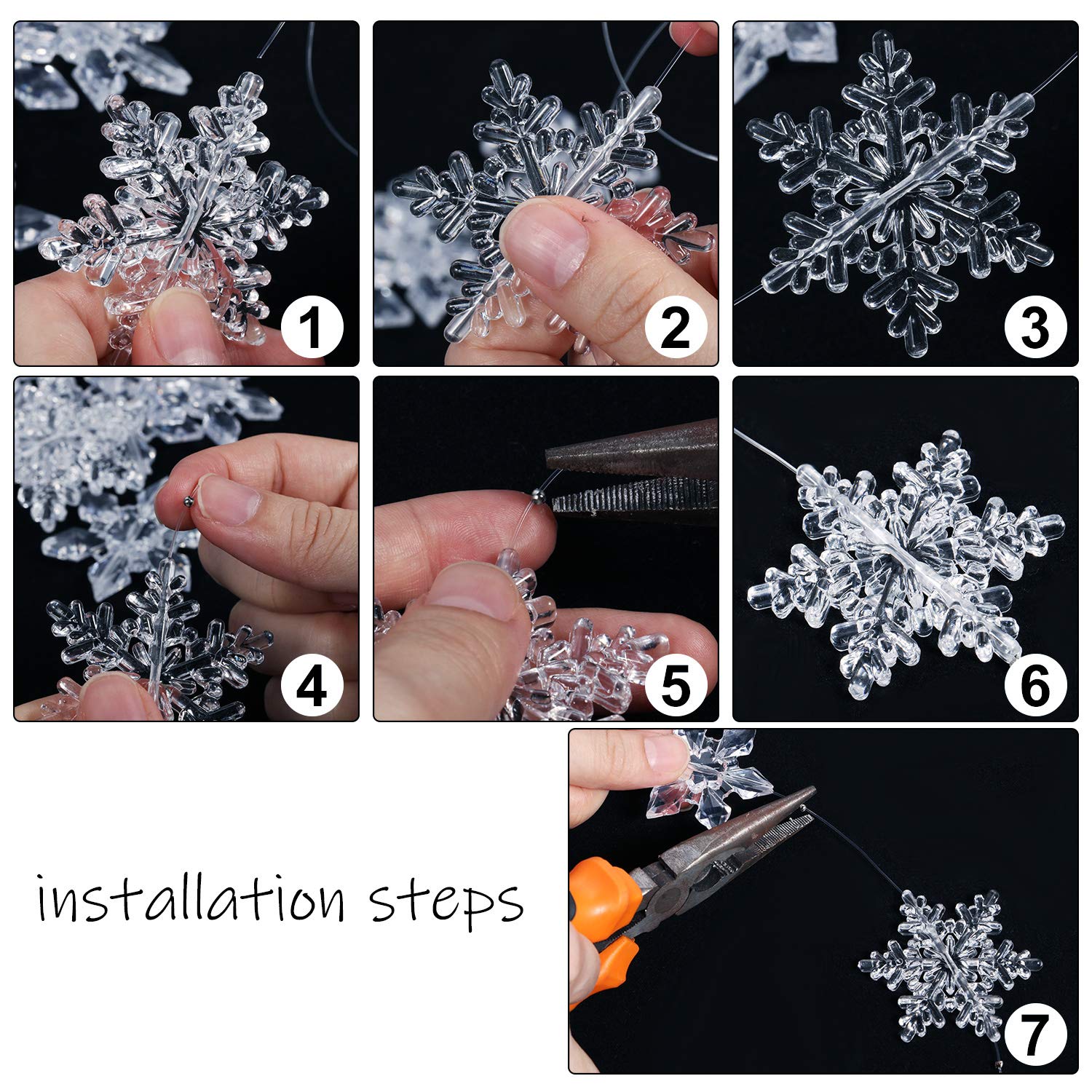 1
2
3
4
5
6
installation steps
7