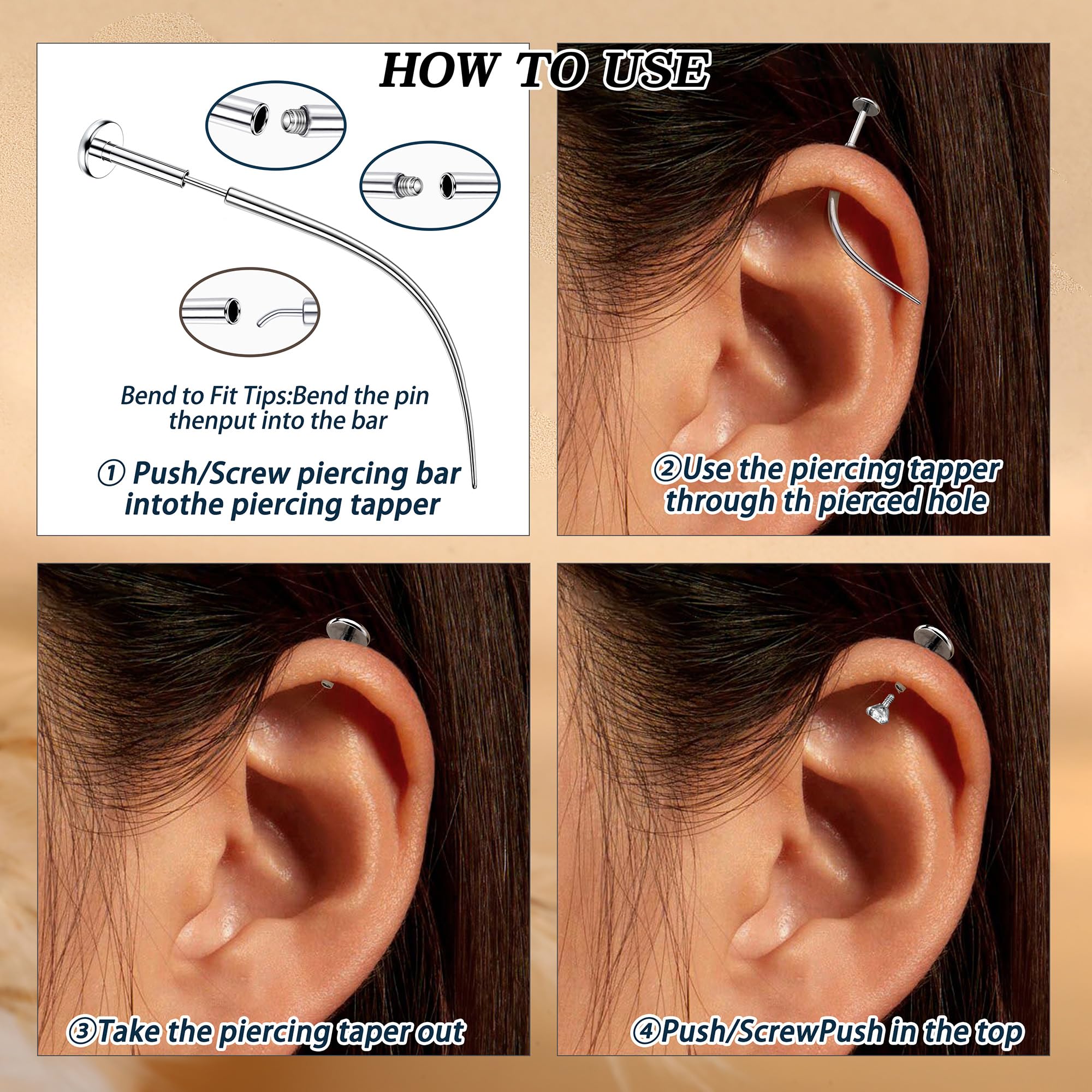 HOW TO USE

Bend to Fit Tips:Bend the pin thenput into the bar

① Push/Screw piercing bar intothe piercing tapper

②Use the piercing tapper through th pierced hole

③Take the piercing taper out

④Push/ScrewPush in the top