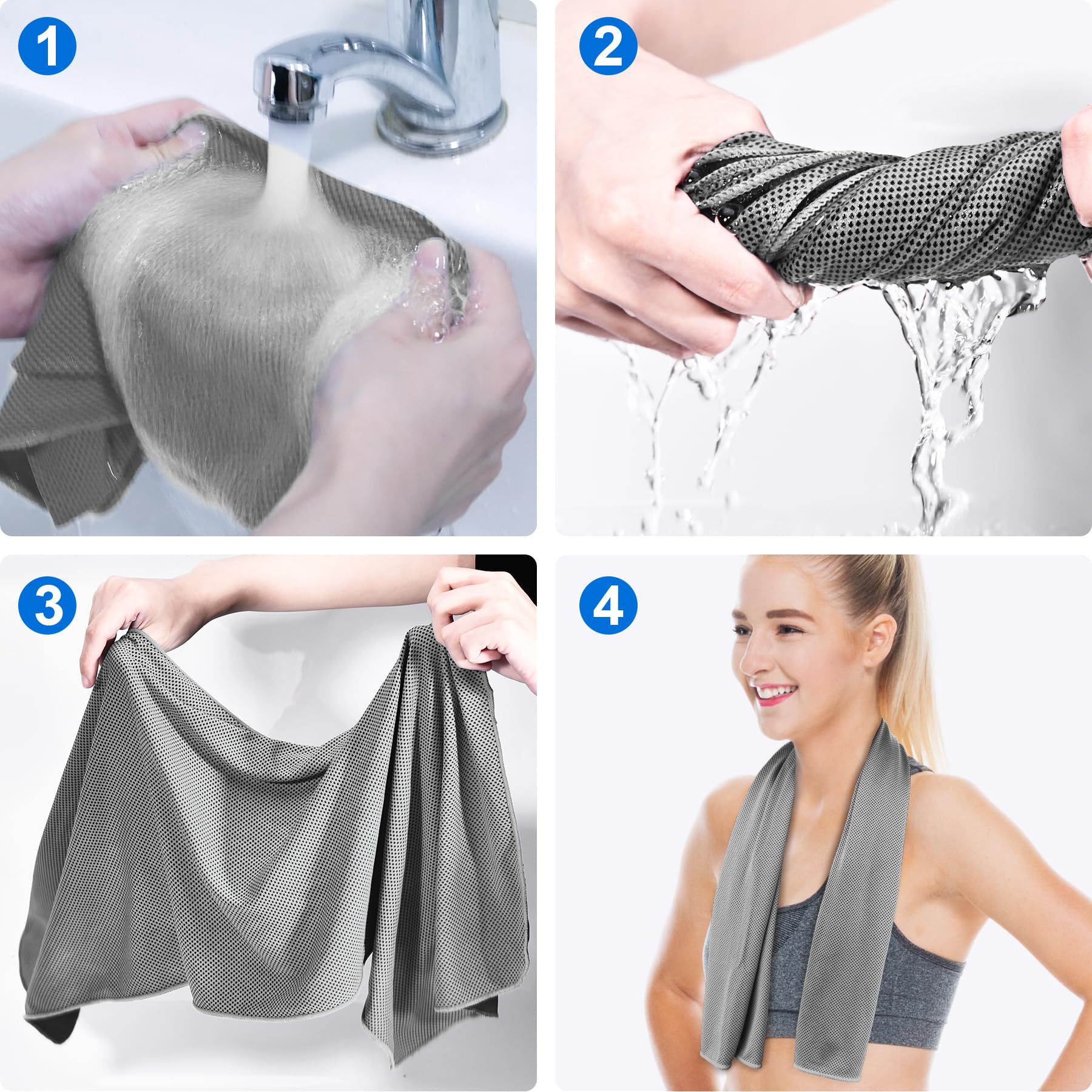 1

2

3

4