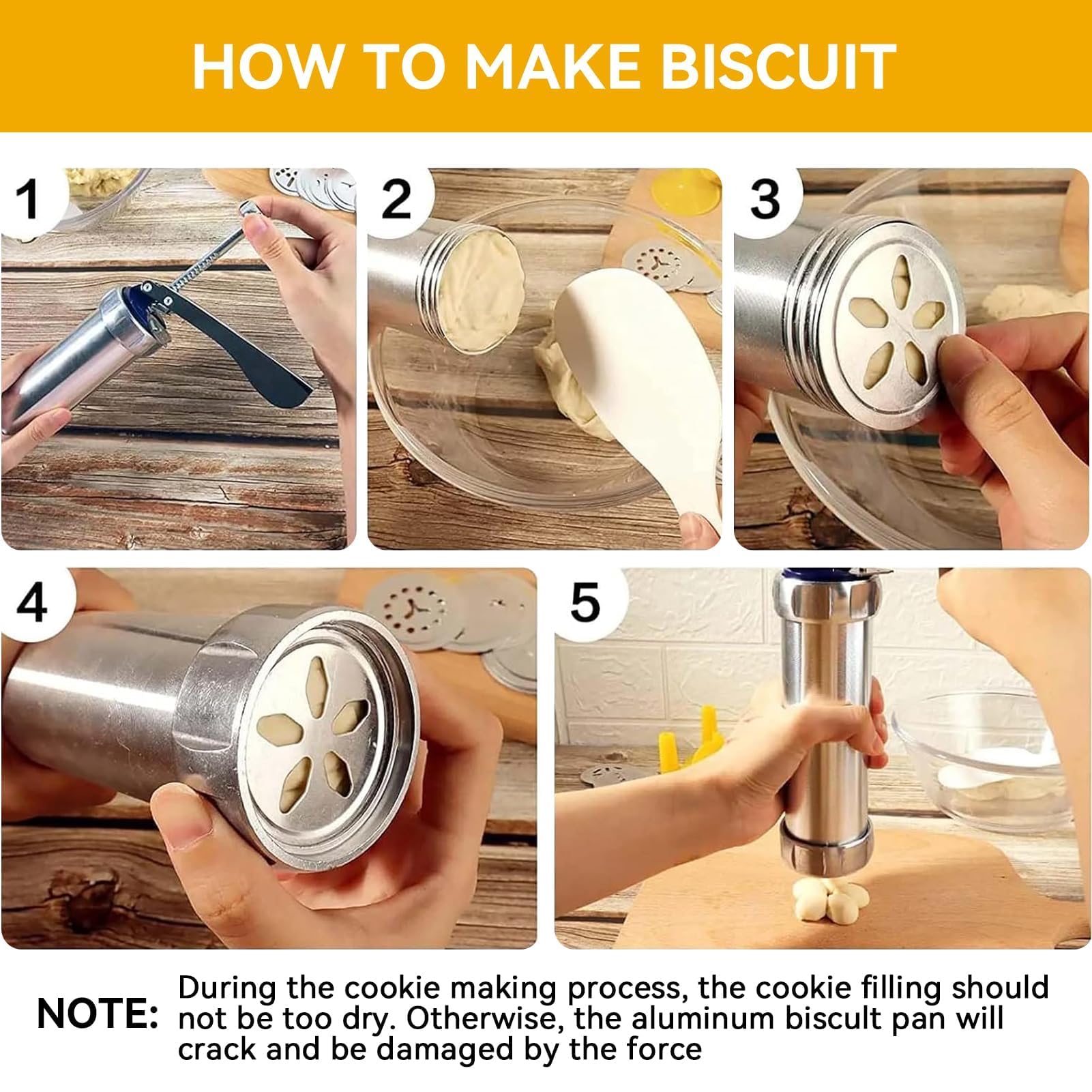 HOW TO MAKE BISCUIT

1

2

3

4

5

NOTE: During the cookie making process, the cookie filling should not be too dry. Otherwise, the aluminum biscult pan will crack and be damaged by the force