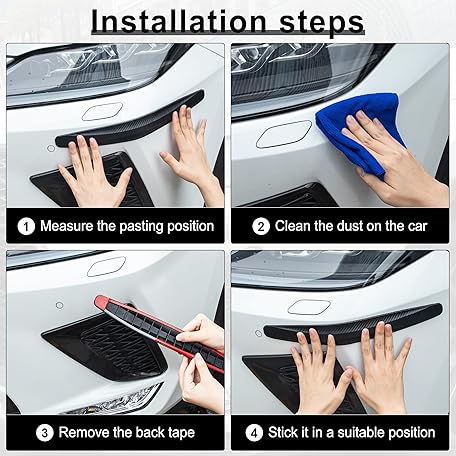 Installation steps

1 Measure the pasting position

2 Clean the dust on the car

3 Remove the back tape

4 Stick it in a suitable position