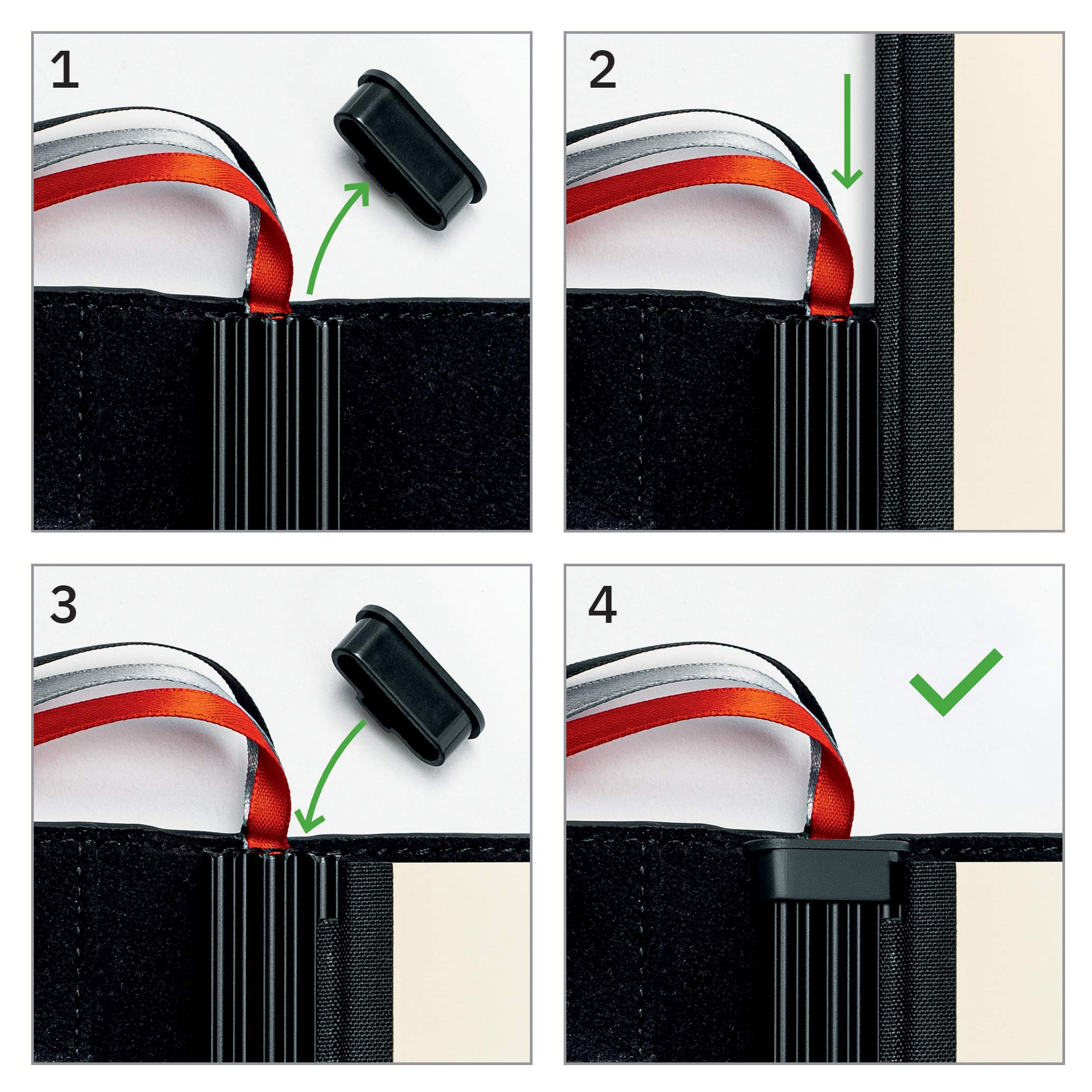 1

2

3

4