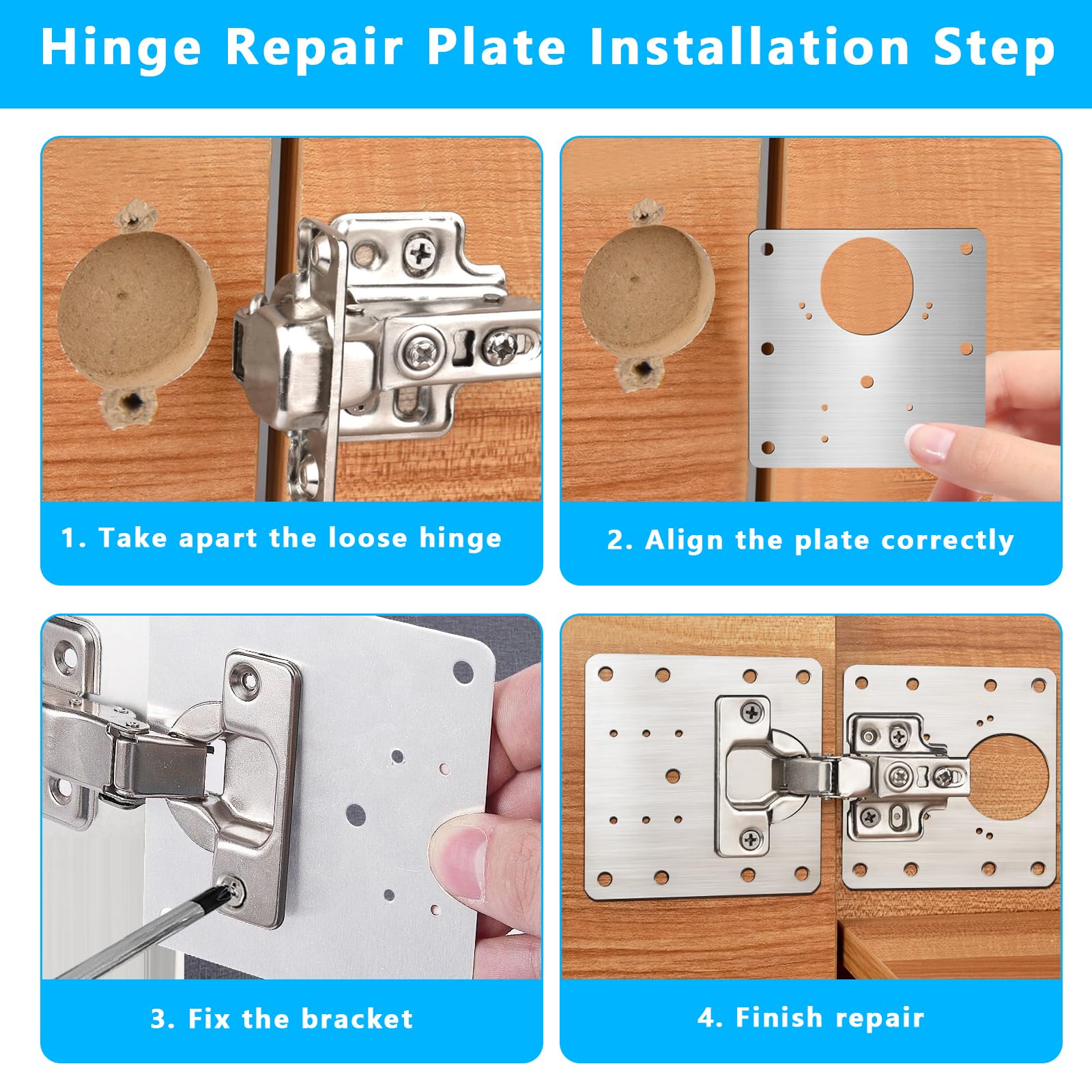 Hinge Repair Plate Installation Step

1. Take apart the loose hinge

2. Align the plate correctly

3. Fix the bracket

4. Finish repair