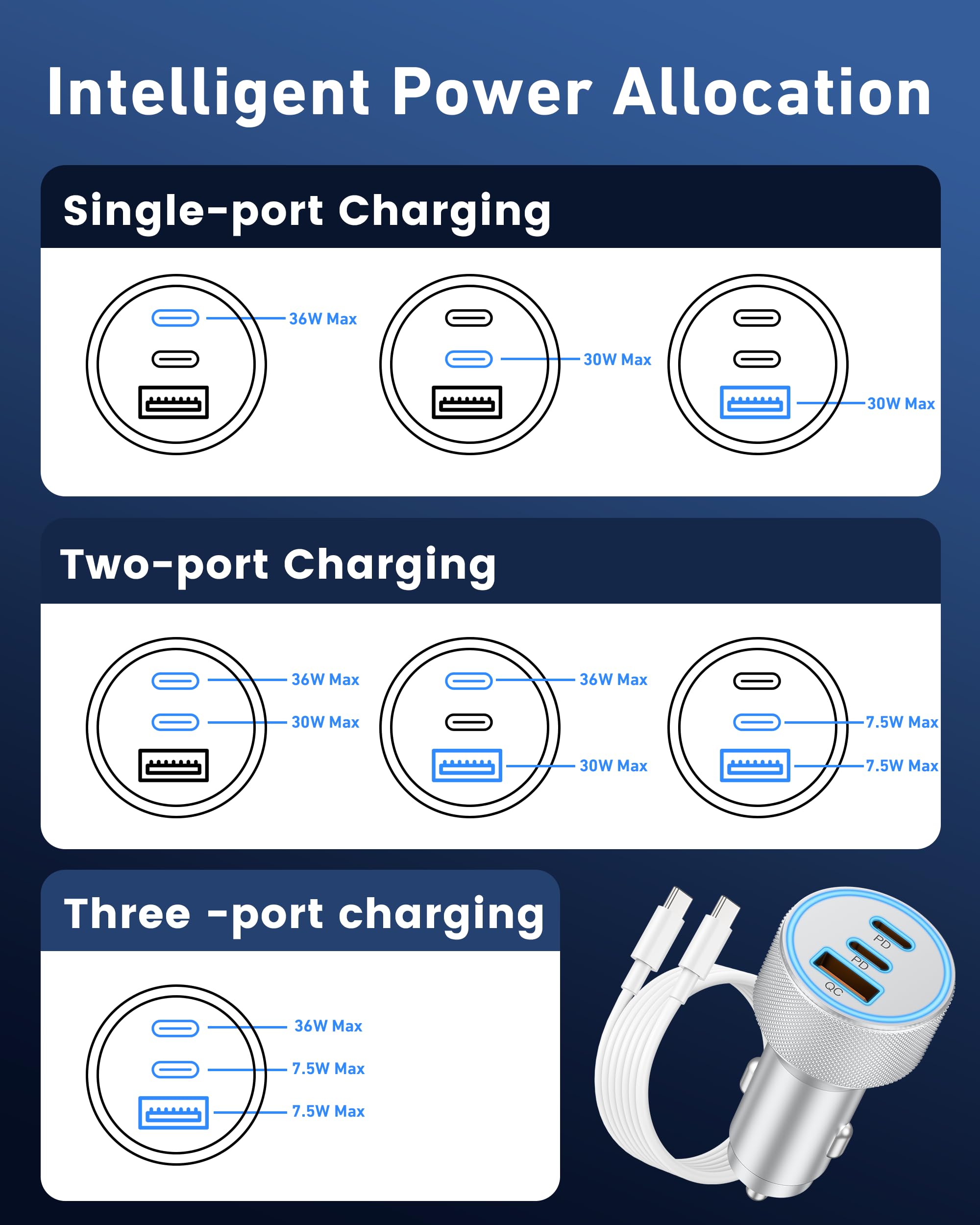 Intelligent Power Allocation

Single-port Charging

36W Max

30W Max

30W Max

Two-port Charging

36W Max
30W Max

36W Max
30W Max

7.5W Max
7.5W Max

Three -port charging

36W Max
7.5W Max
7.5W Max

PD
PD
QC