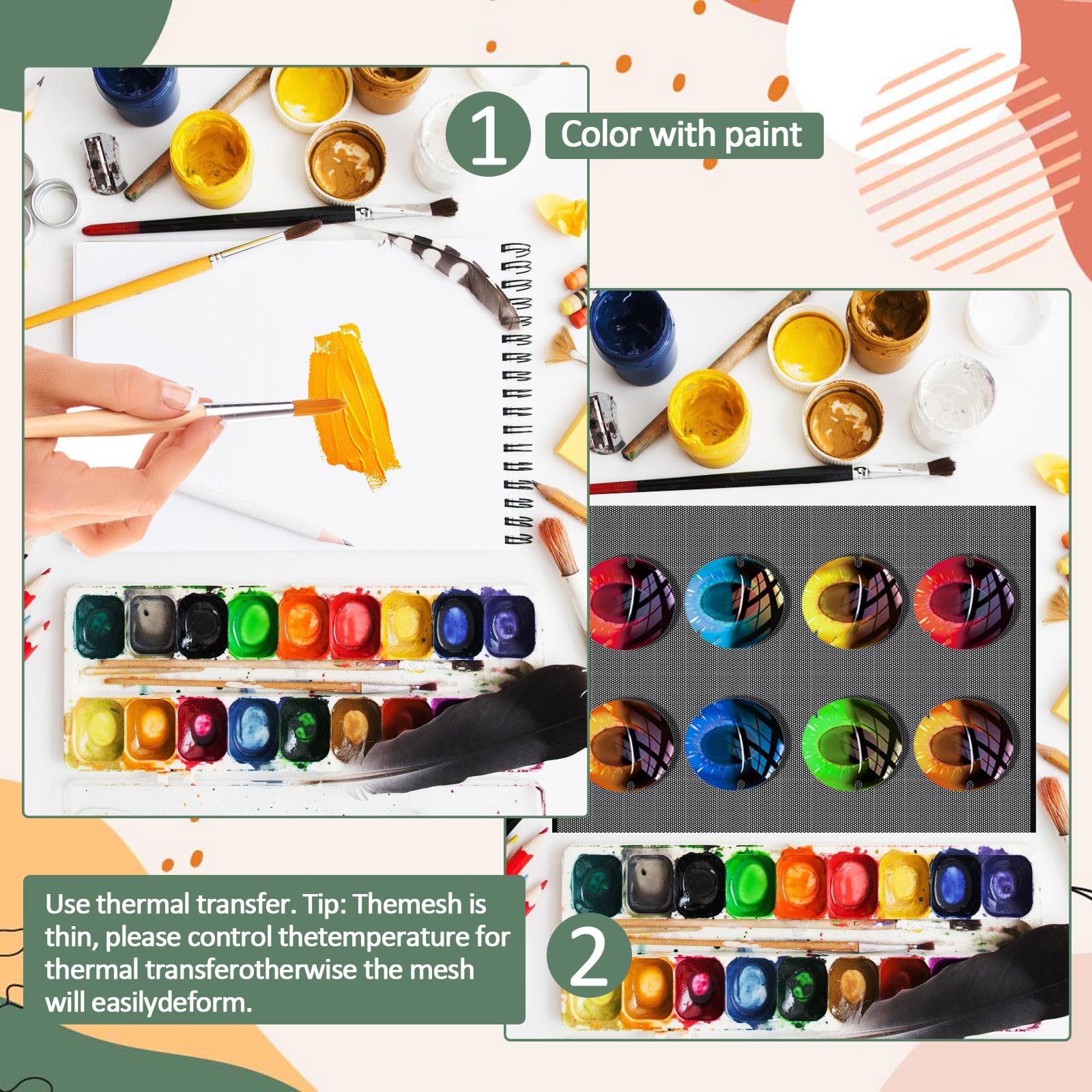 1

Color with paint

Use thermal transfer. Tip: Themesh is thin, please control thetemperature for thermal transferotherwise the mesh will easilydeform.

2