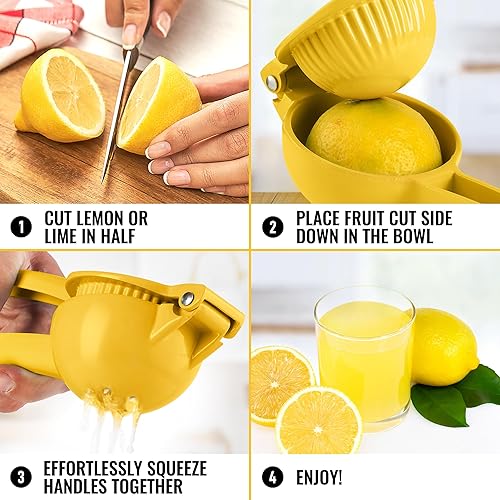 1 CUT LEMON OR LIME IN HALF

2 PLACE FRUIT CUT SIDE DOWN IN THE BOWL

3 EFFORTLESSLY SQUEEZE HANDLES TOGETHER

4 ENJOY!