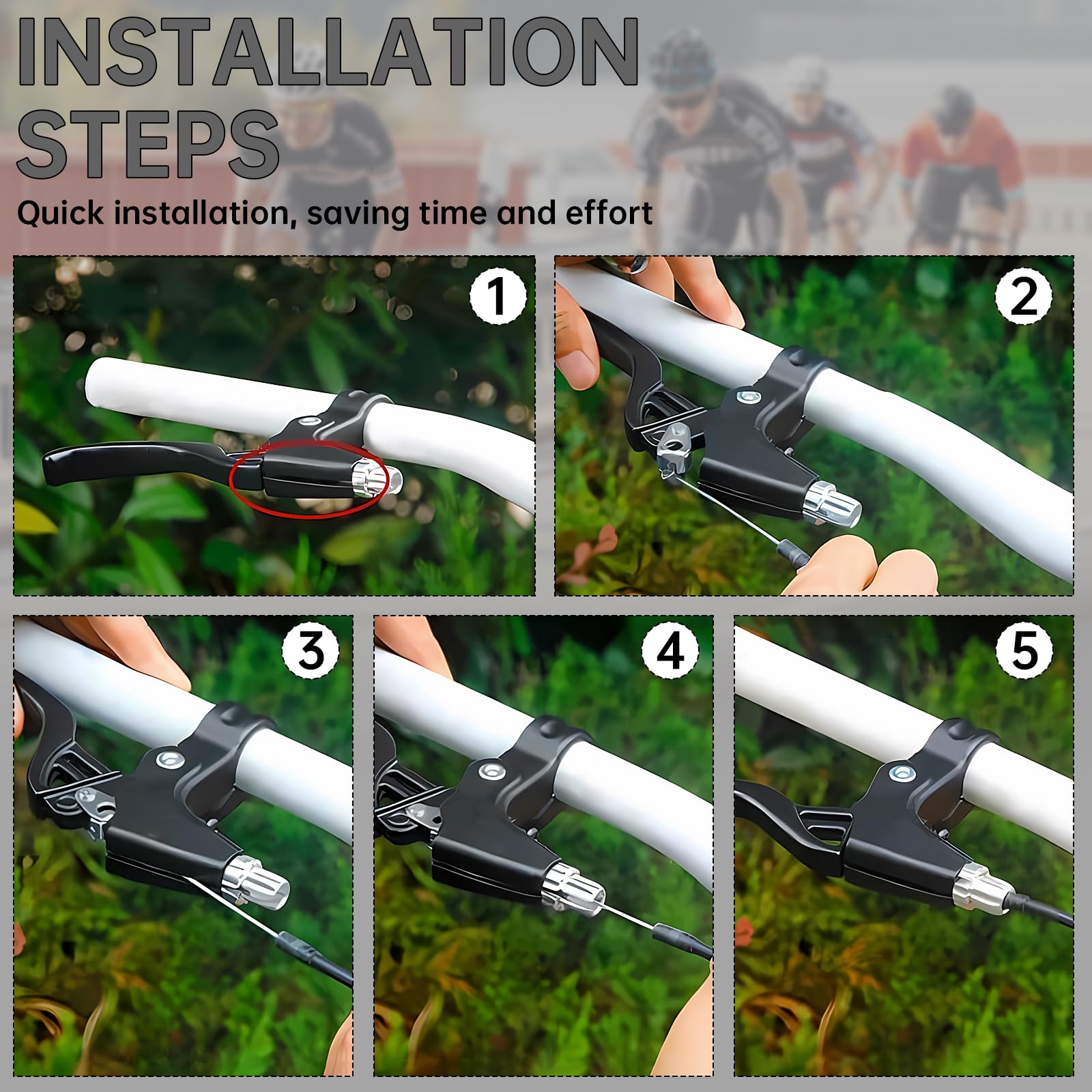 INSTALLATION STEPS

Quick installation, saving time and effort

1

2

3

4

5