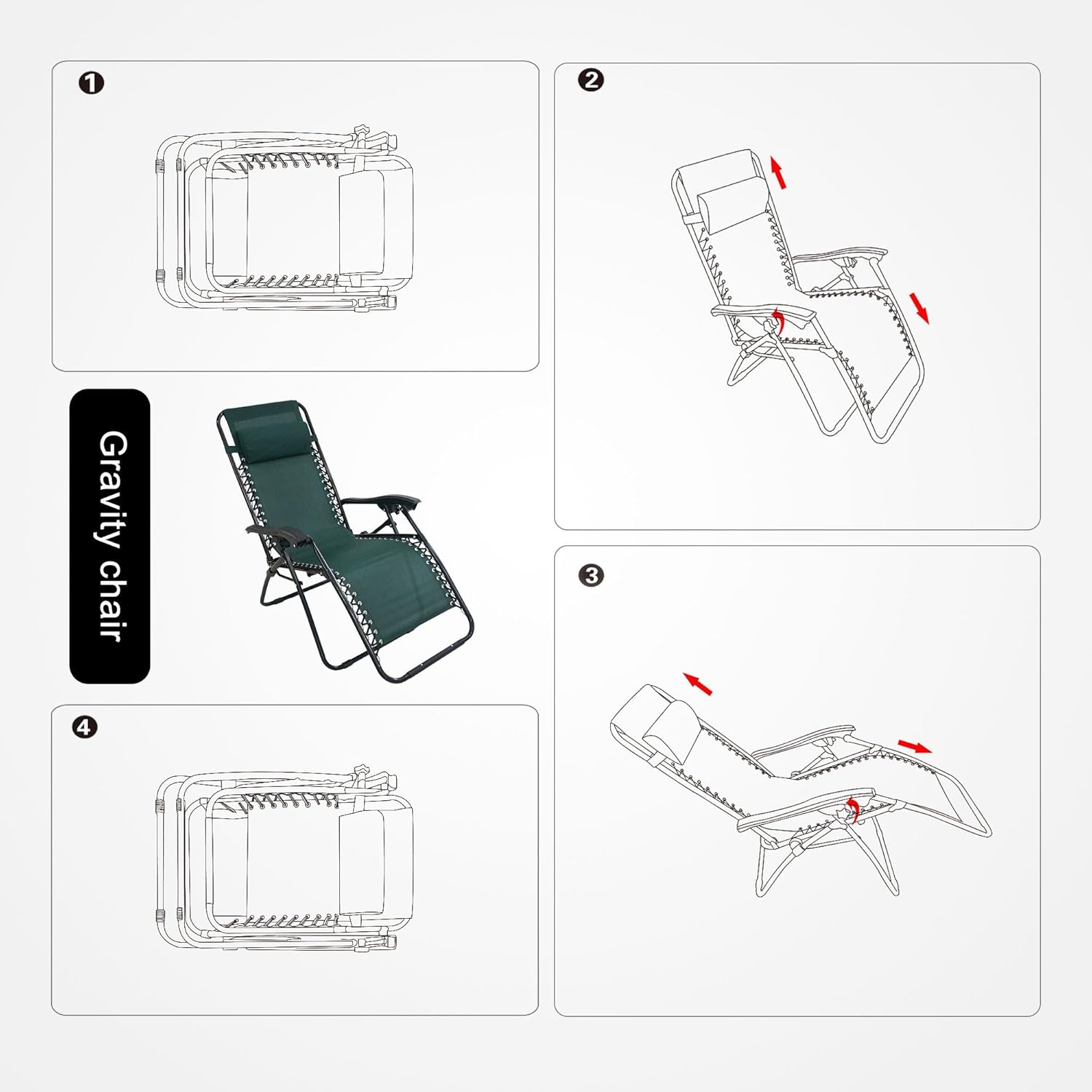 ❶

❷

Gravity chair

❸

❹