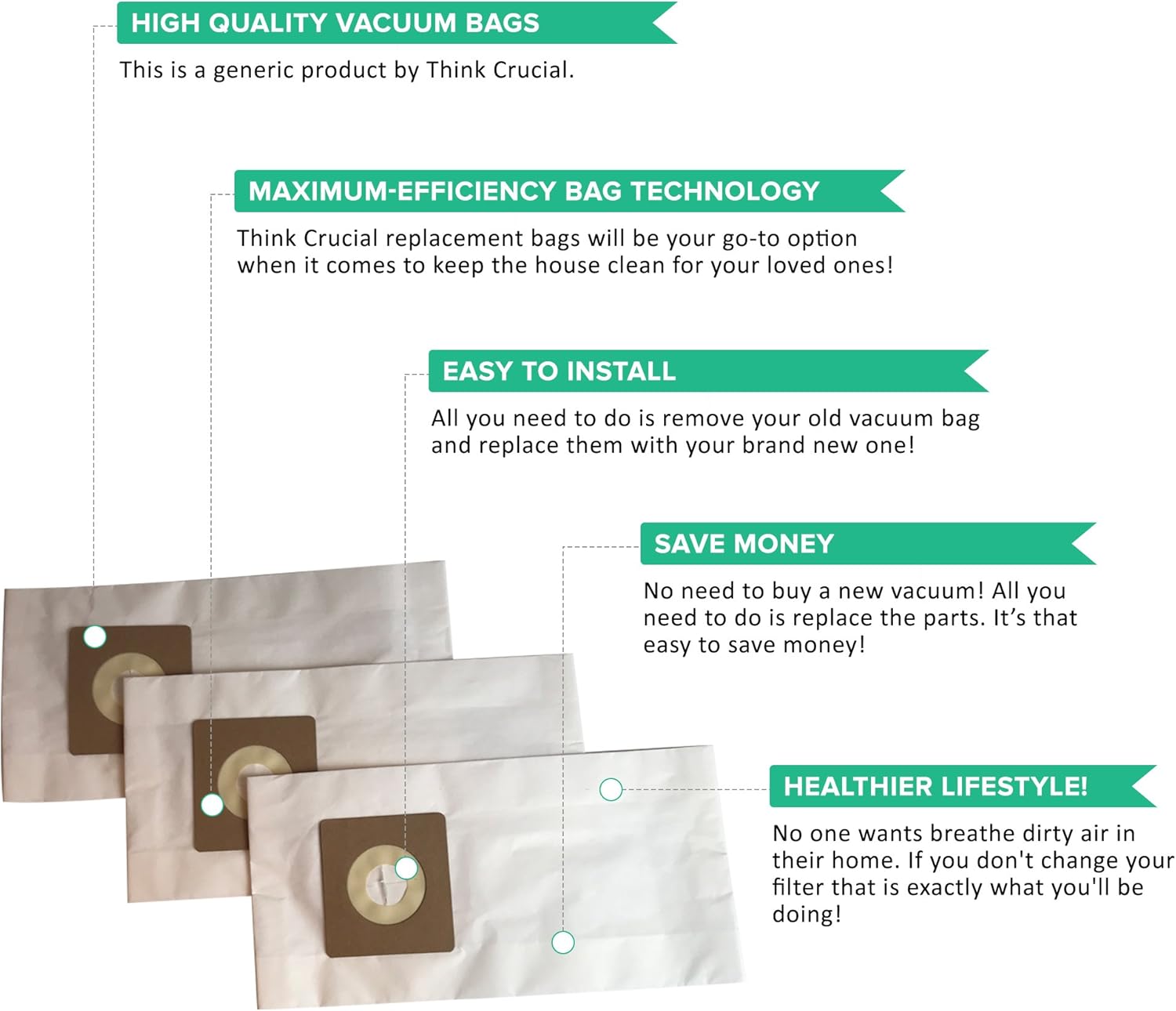 HIGH QUALITY VACUUM BAGS

This is a generic product by Think Crucial.

MAXIMUM-EFFICIENCY BAG TECHNOLOGY

Think Crucial replacement bags will be your go-to option when it comes to keep the house clean for your loved ones!

EASY TO INSTALL

All you need to do is remove your old vacuum bag and replace them with your brand new one!

SAVE MONEY

No need to buy a new vacuum! All you need to do is replace the parts. It's that easy to save money!

HEALTHIER LIFESTYLE!

No one wants breathe dirty air in their home. If you don't change your filter that is exactly what you'll be doing!