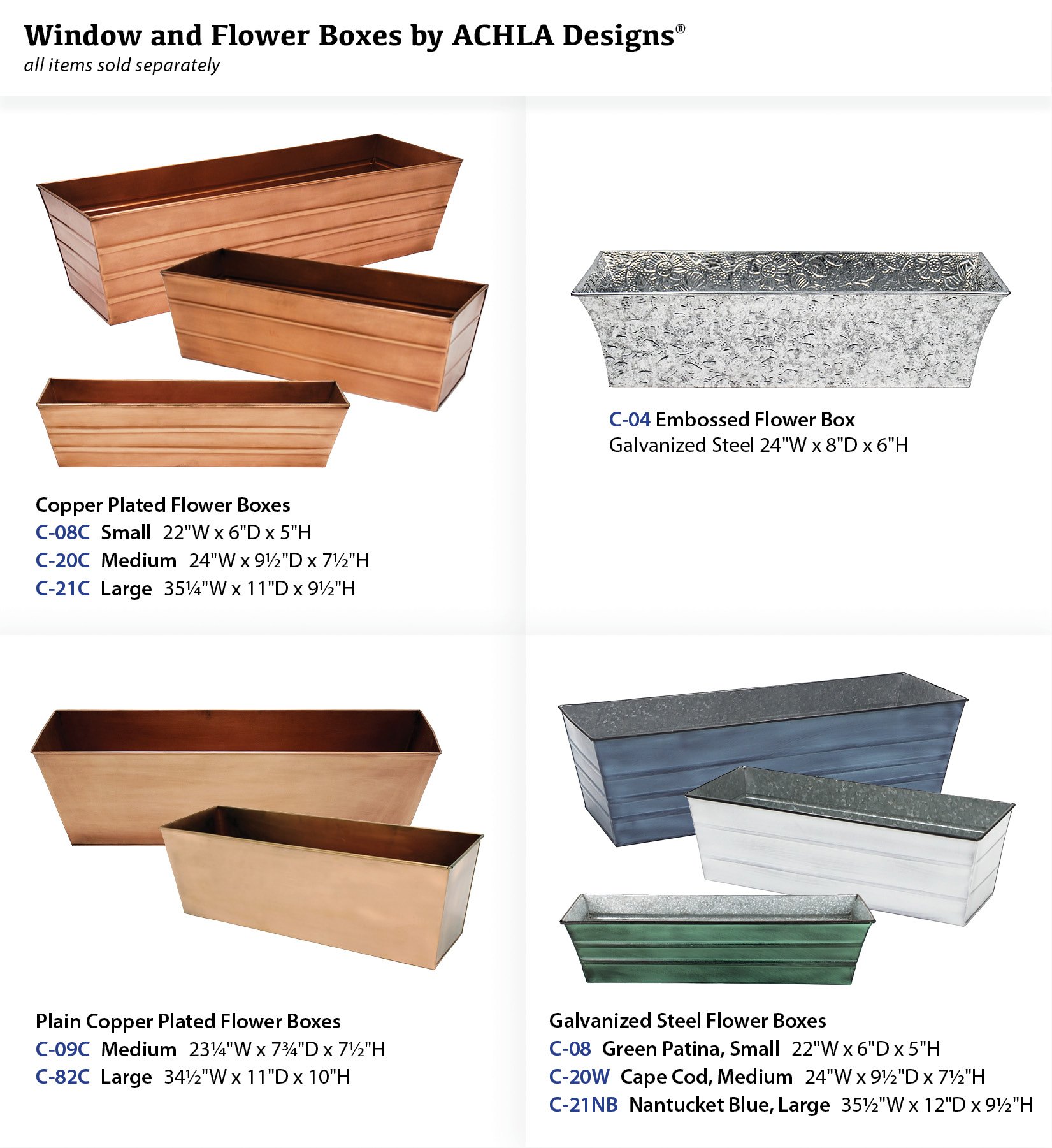 Window and Flower Boxes by ACHLA Designs®
all items sold separately

Copper Plated Flower Boxes
C-08C Small 22"W x 6"D x 5"H
C-20C Medium 24"W x 9½"D x 7½"H
C-21C Large 35¼"W x 11"D x 9½"H

C-04 Embossed Flower Box
Galvanized Steel 24"W x 8"D x 6"H

Plain Copper Plated Flower Boxes
C-09C Medium 23¼"W x 7¾"D x 7½"H
C-82C Large 34½"W x 11"D x 10"H

Galvanized Steel Flower Boxes
C-08 Green Patina, Small 22"W x 6"D x 5"H
C-20W Cape Cod, Medium 24"W x 9½"D x 7½"H
C-21NB Nantucket Blue, Large 35½"W x 12"D x 9½"H