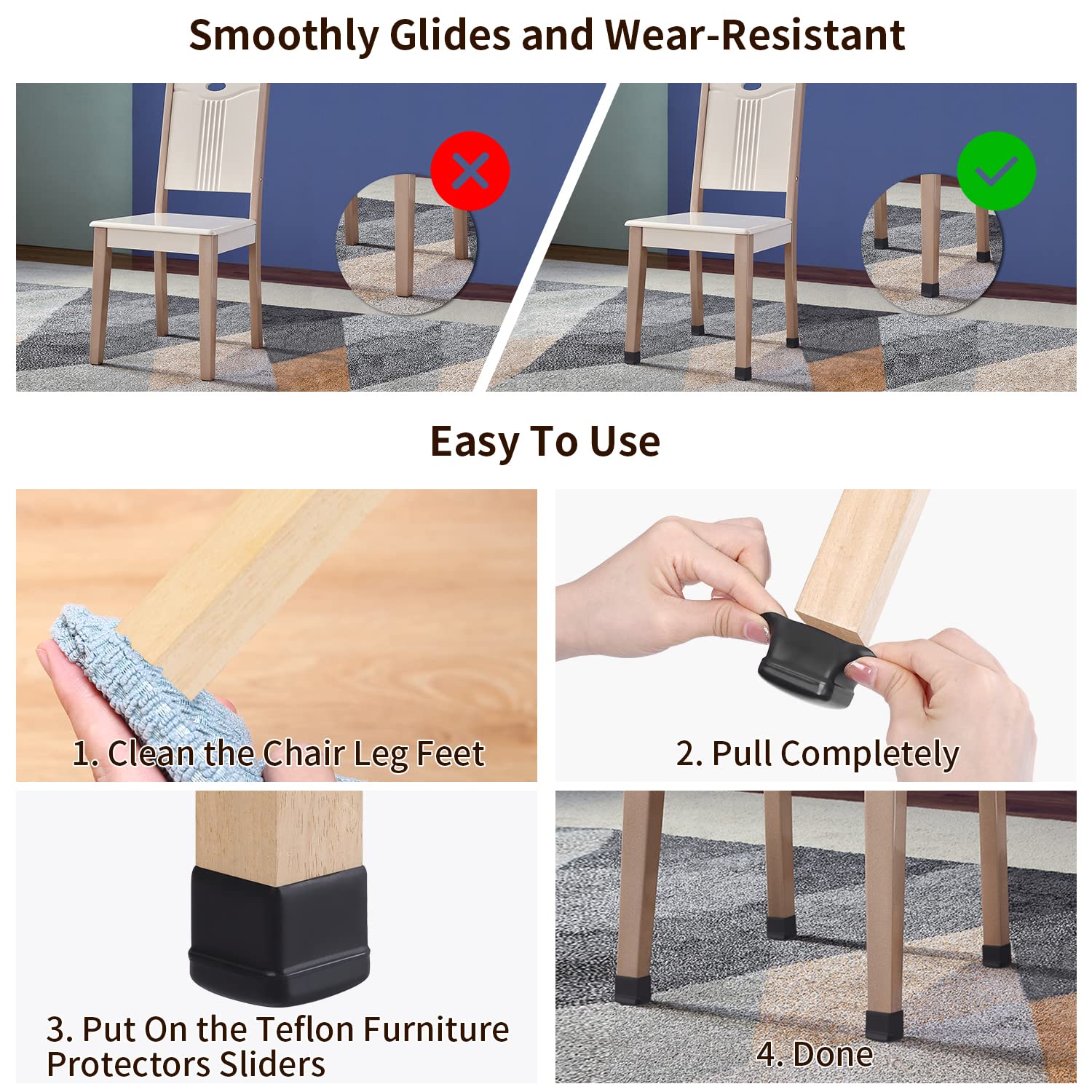 Smoothly Glides and Wear-Resistant

Easy To Use

1. Clean the Chair Leg Feet

2. Pull Completely

3. Put On the Teflon Furniture Protectors Sliders

4. Done