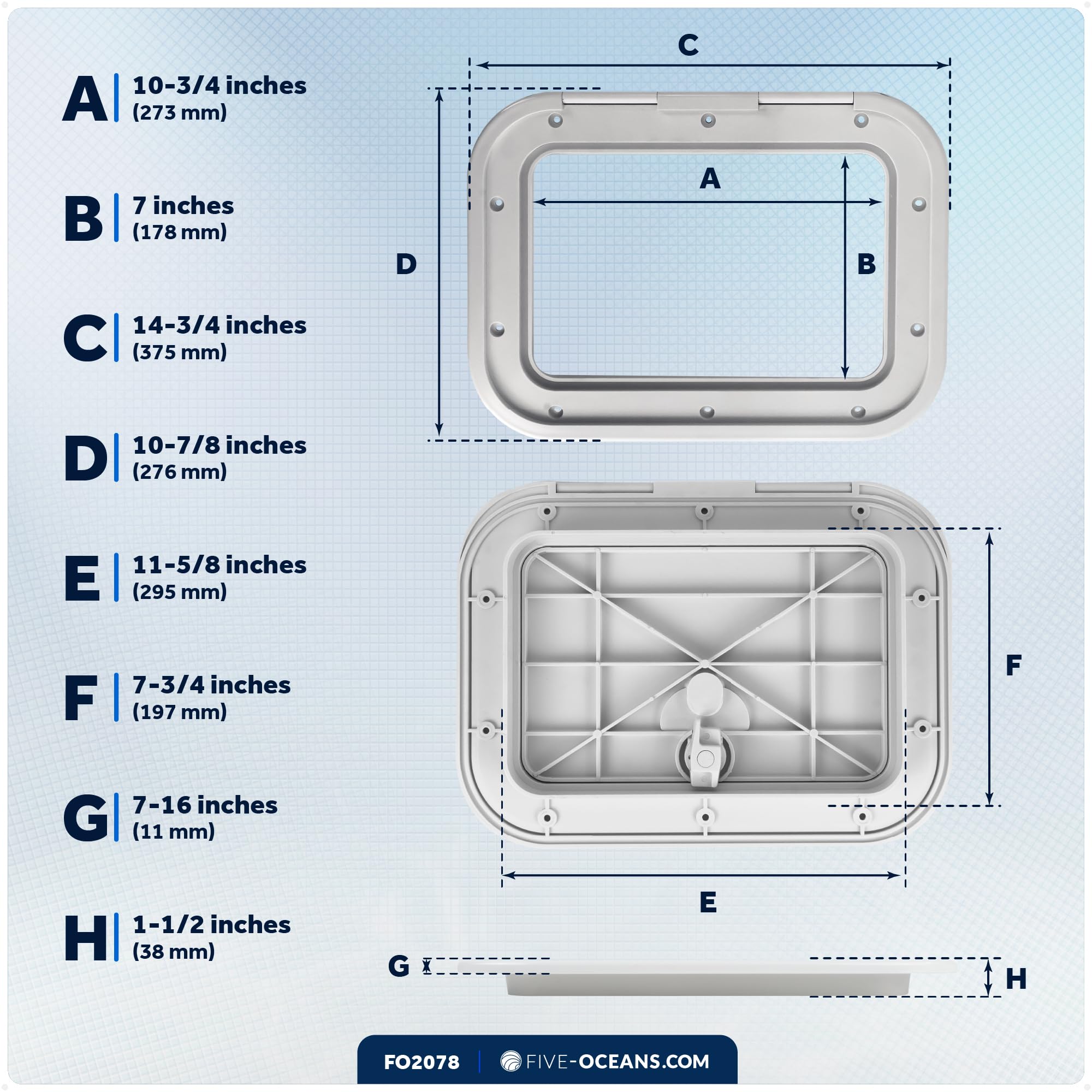 A 10-3/4 inches (273 mm)

B 7 inches (178 mm)

C 14-3/4 inches (375 mm)

D 10-7/8 inches (276 mm)

E 11-5/8 inches (295 mm)

F 7-3/4 inches (197 mm)

G 7-16 inches (11 mm)

H 1-1/2 inches (38 mm)

C

A

D

B

F

E

G

H

FO2078 | FIVE-OCEANS.COM