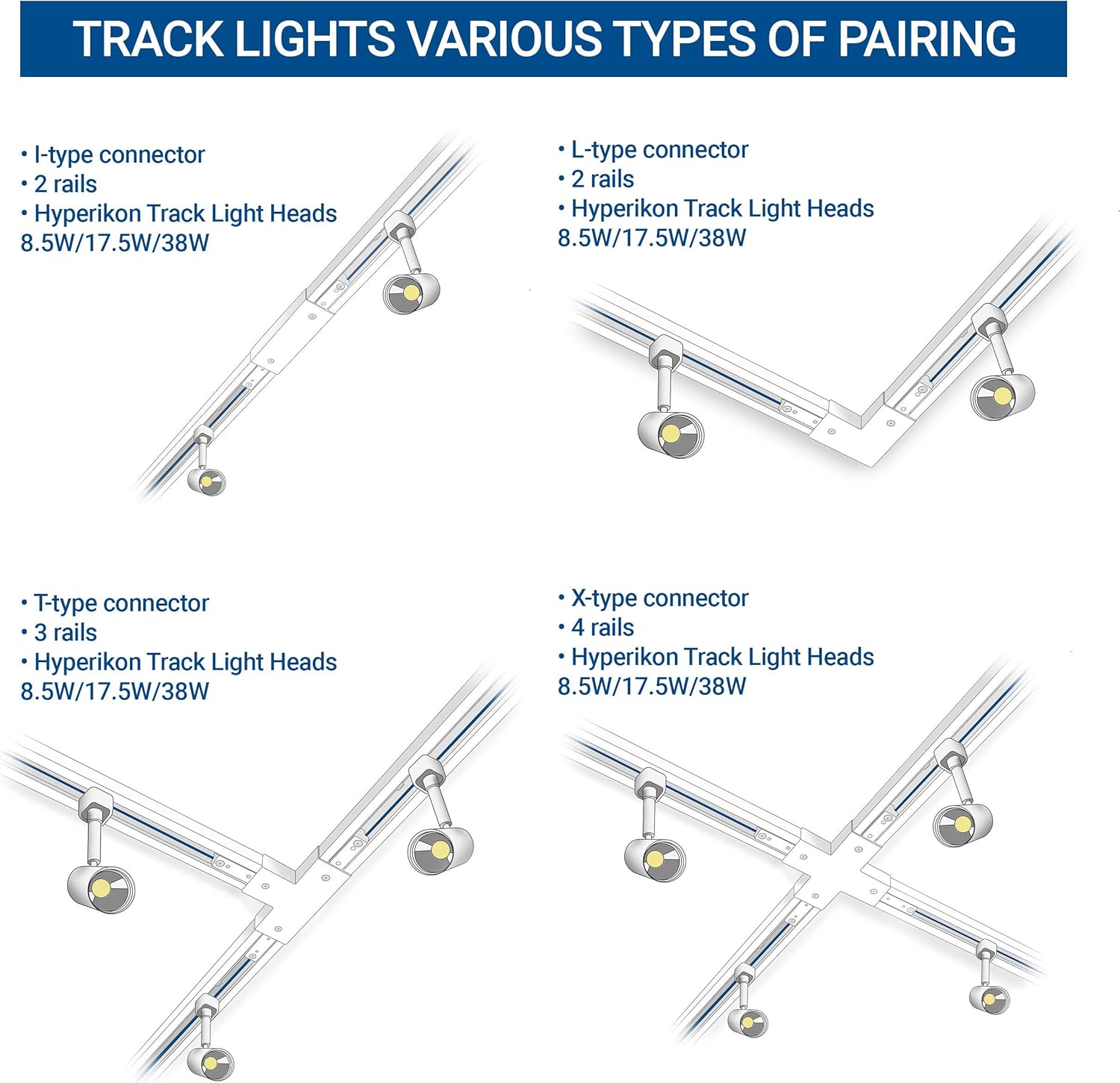 TRACK LIGHTS VARIOUS TYPES OF PAIRING

• I-type connector
• 2 rails
• Hyperikon Track Light Heads
8.5W/17.5W/38W

• L-type connector
• 2 rails
• Hyperikon Track Light Heads
8.5W/17.5W/38W

• T-type connector
• 3 rails
• Hyperikon Track Light Heads
8.5W/17.5W/38W

• X-type connector
• 4 rails
• Hyperikon Track Light Heads
8.5W/17.5W/38W