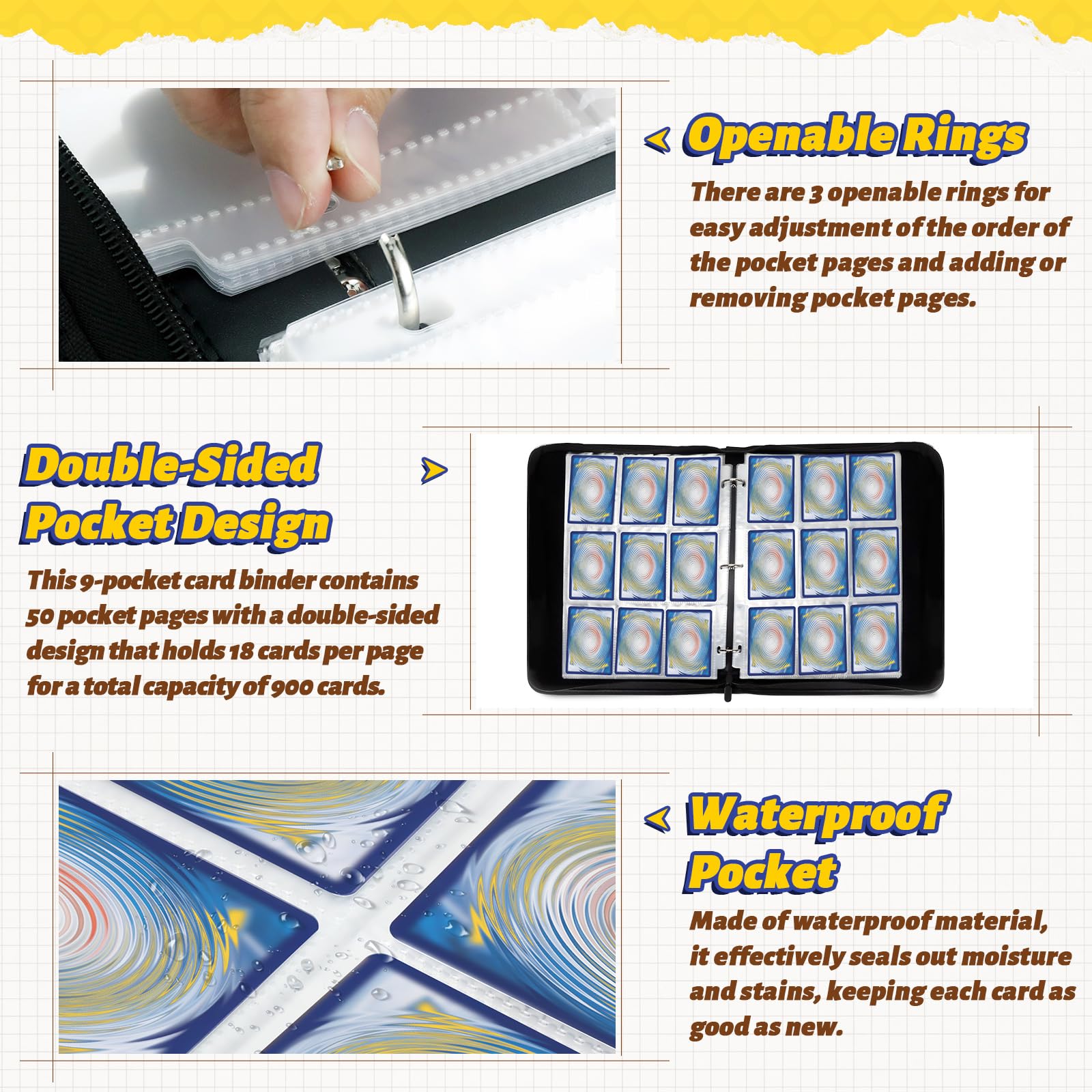 Openable Rings

There are 3 openable rings for easy adjustment of the order of the pocket pages and adding or removing pocket pages.

Double-Sided Pocket Design

This 9-pocket card binder contains 50 pocket pages with a double-sided design that holds 18 cards per page for a total capacity of 900 cards.

Waterproof Pocket

Made of waterproof material, it effectively seals out moisture and stains, keeping each card as good as new.